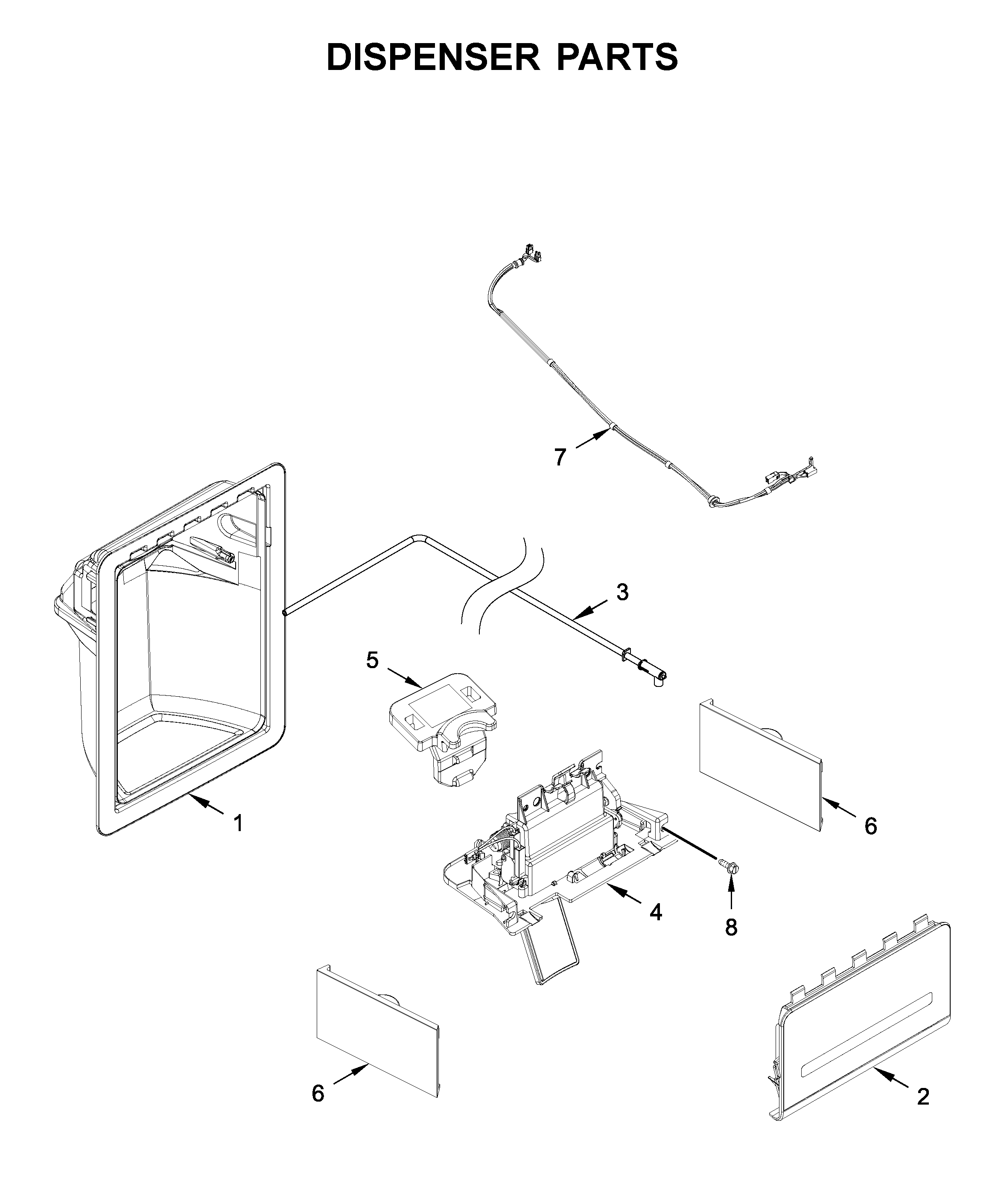 DISPENSER PARTS

7

3

5

1

6

4

8

6

2