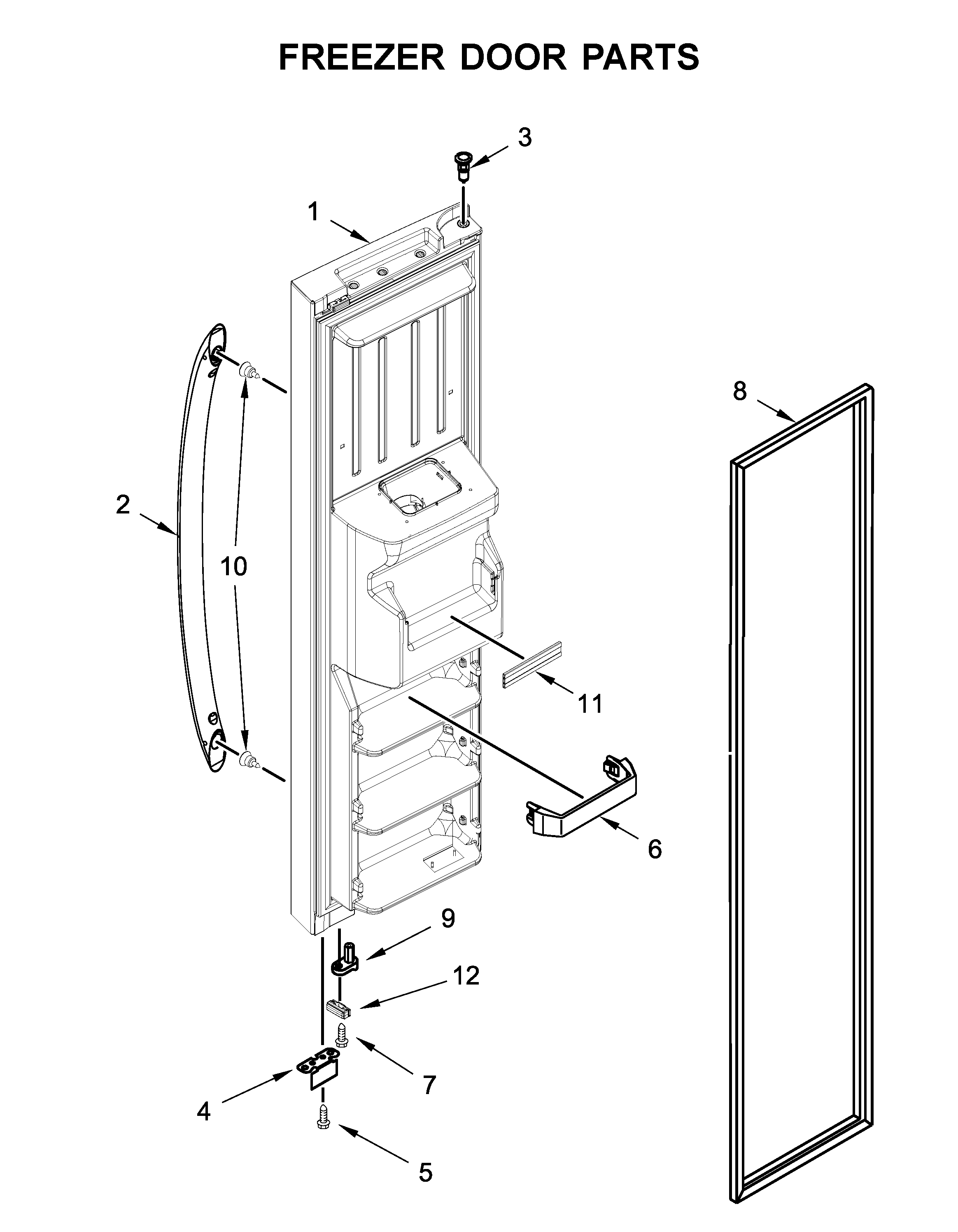 FREEZER DOOR PARTS

3
1
8
2
10
11
6
9
12
7
4
5