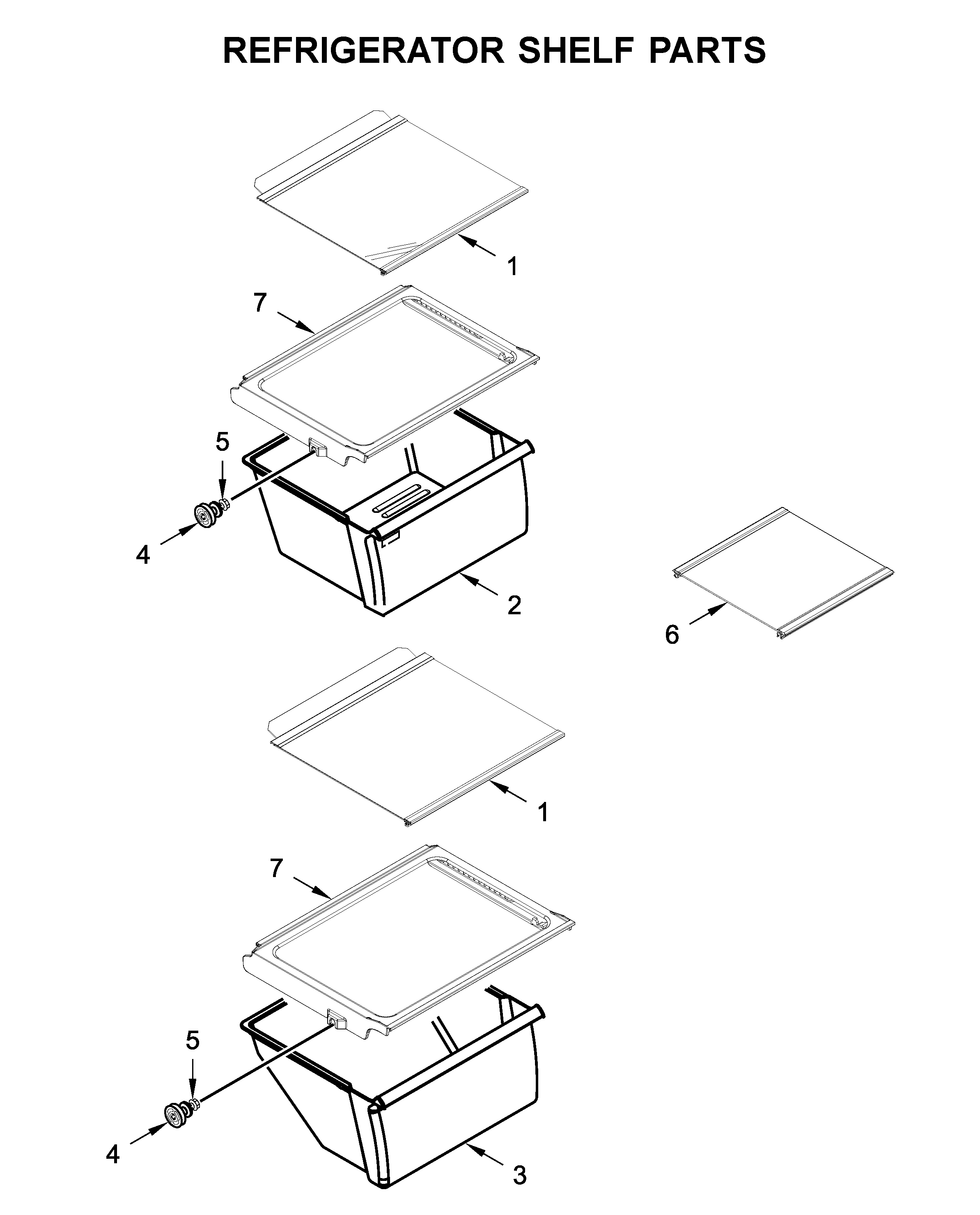 REFRIGERATOR SHELF PARTS

1

7

5

4

2

6

1

7

5

4

3