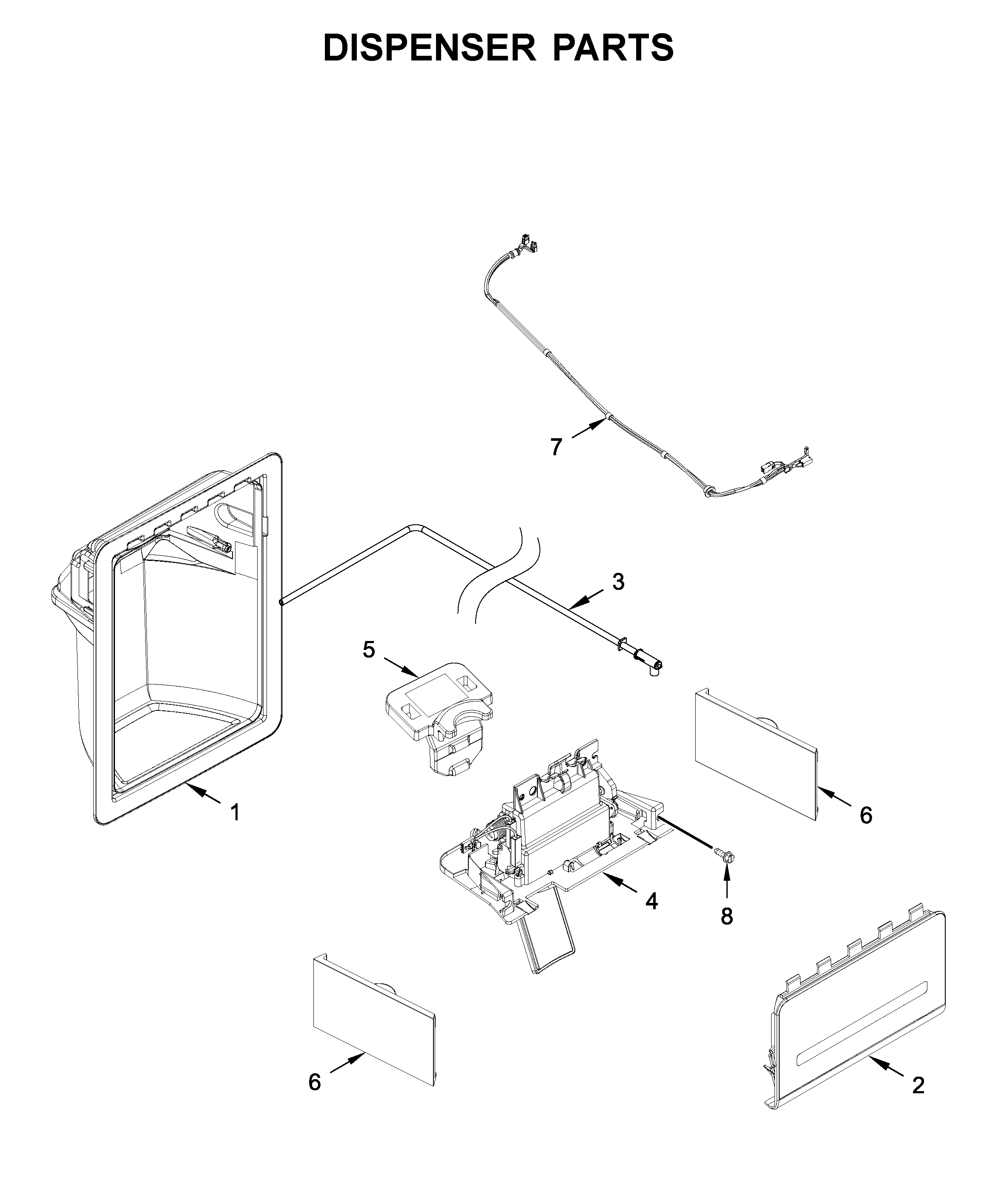 DISPENSER PARTS

7

3

5

1

6

4

8

6

2