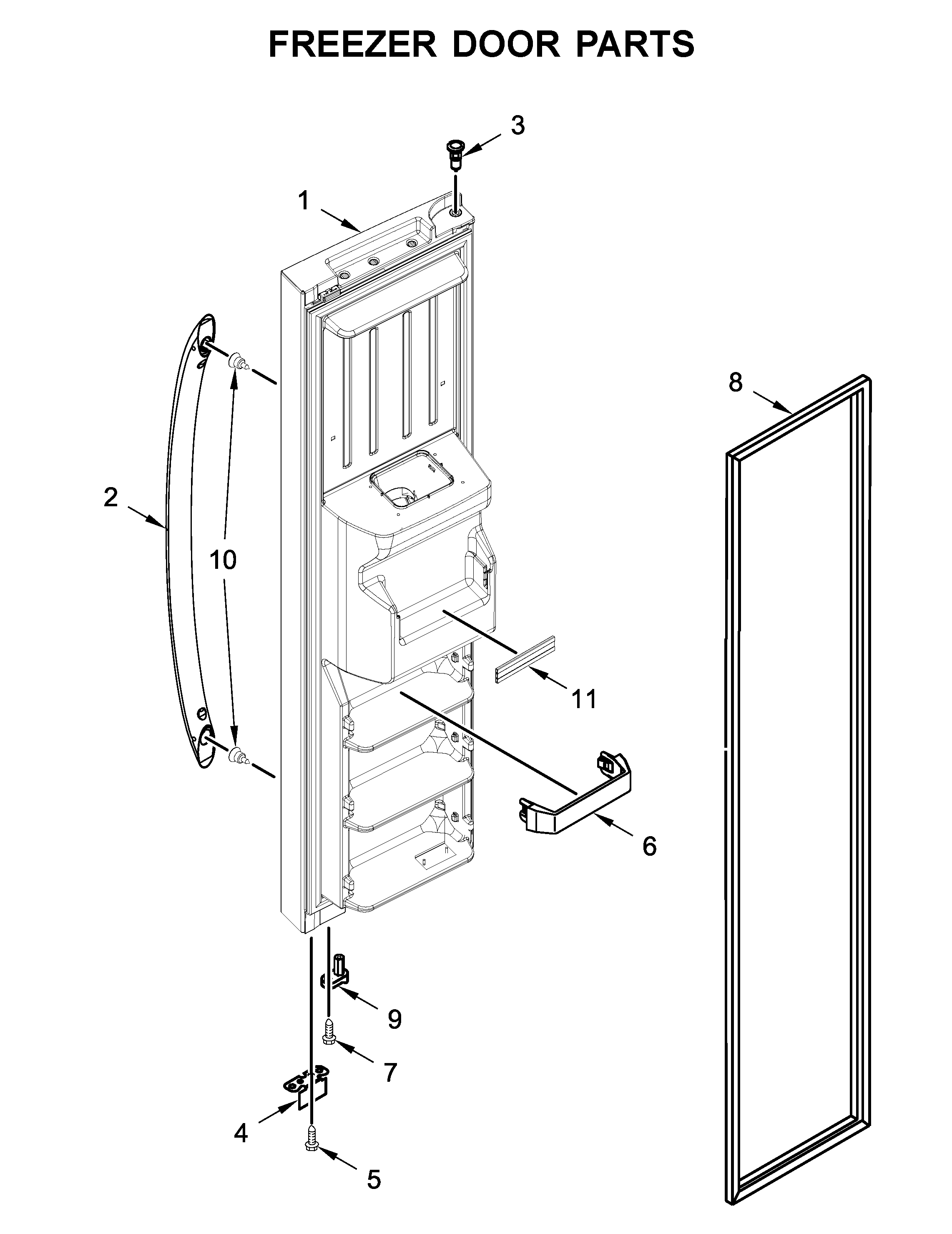 FREEZER DOOR PARTS

3

1

8

2

10

11

6

9

7

4

5