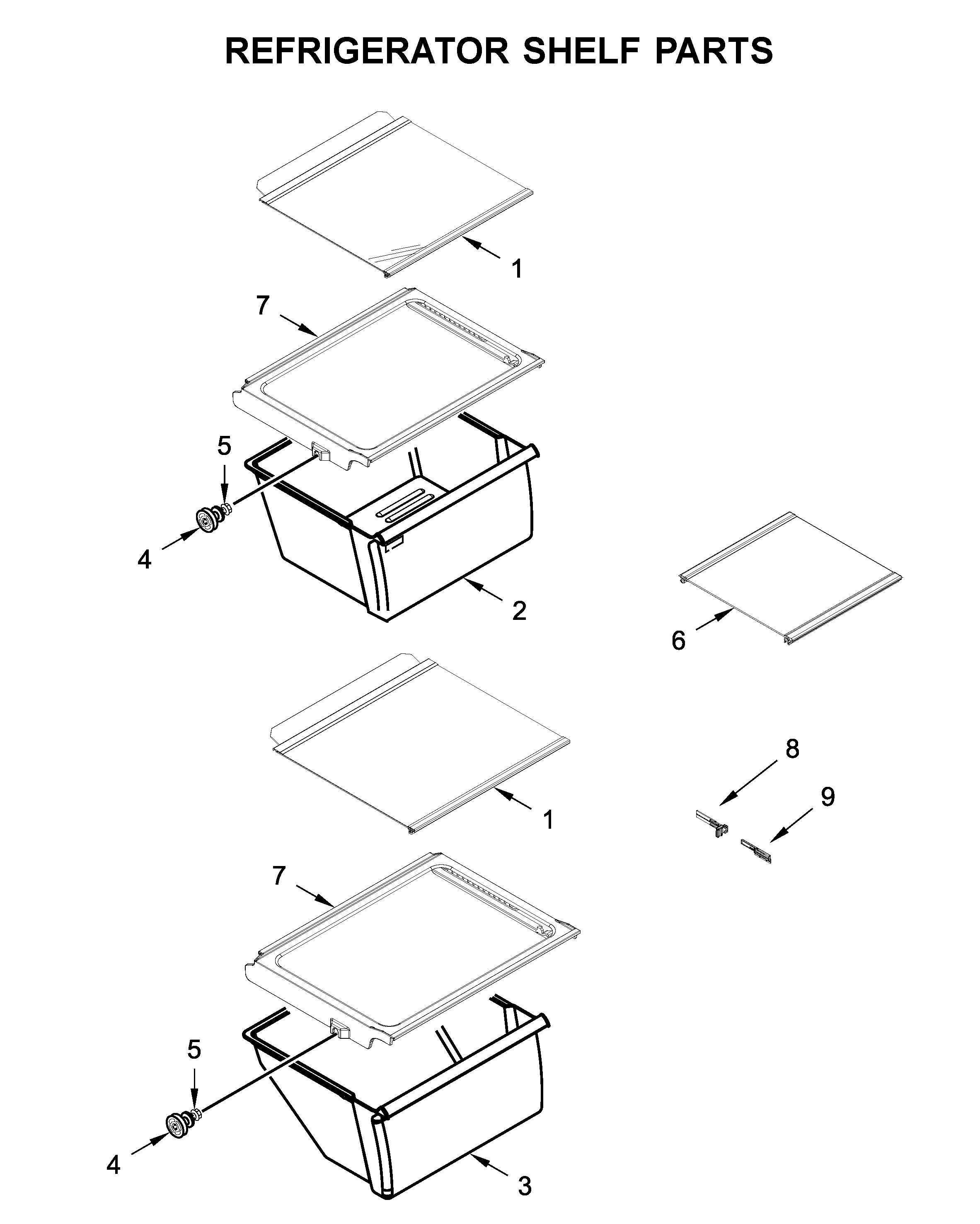 REFRIGERATOR SHELF PARTS

1
7
5
4
2
6
1
8
9
7
5
4
3