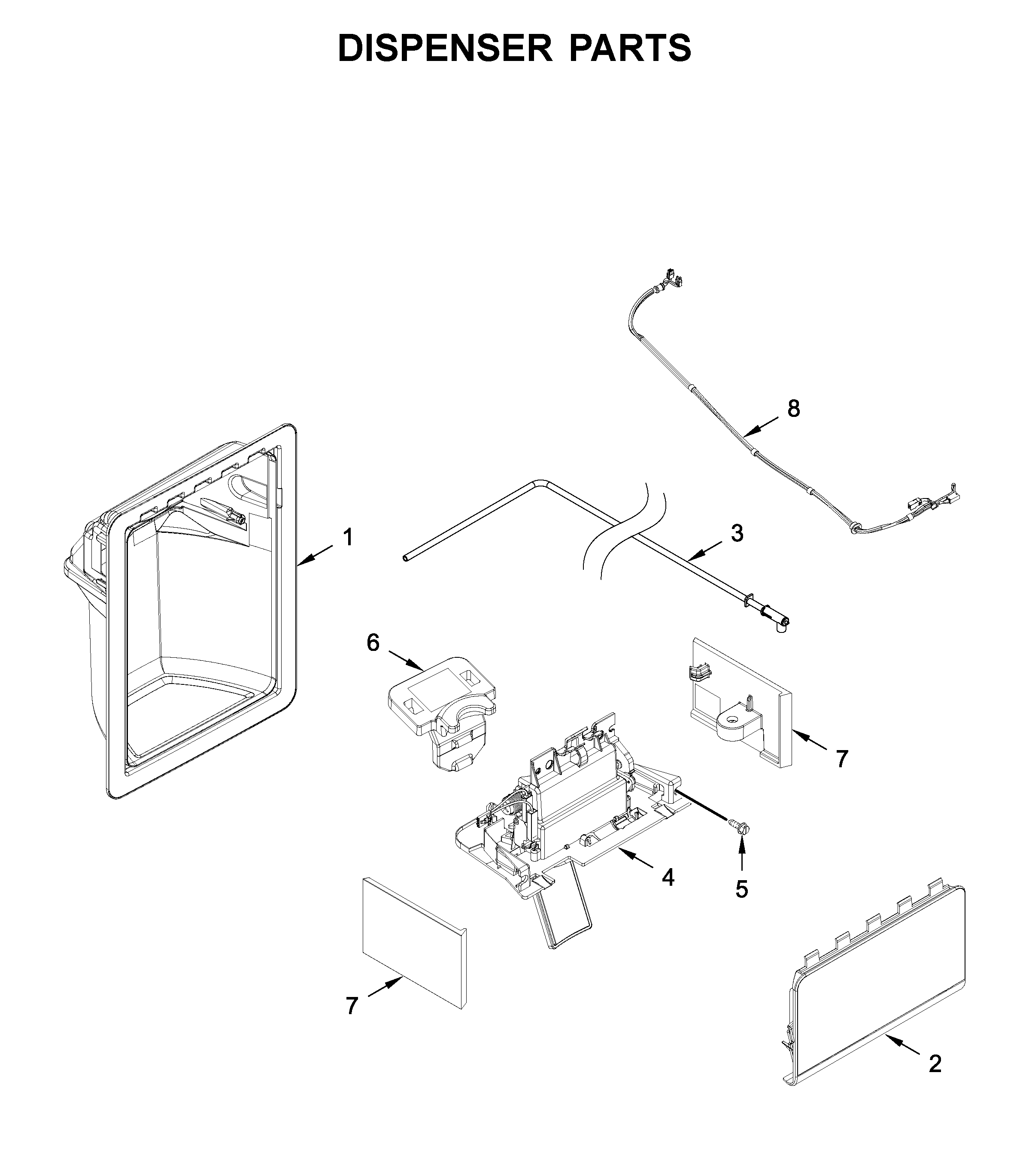 DISPENSER PARTS

8

1

3

6

7

4

5

7

2