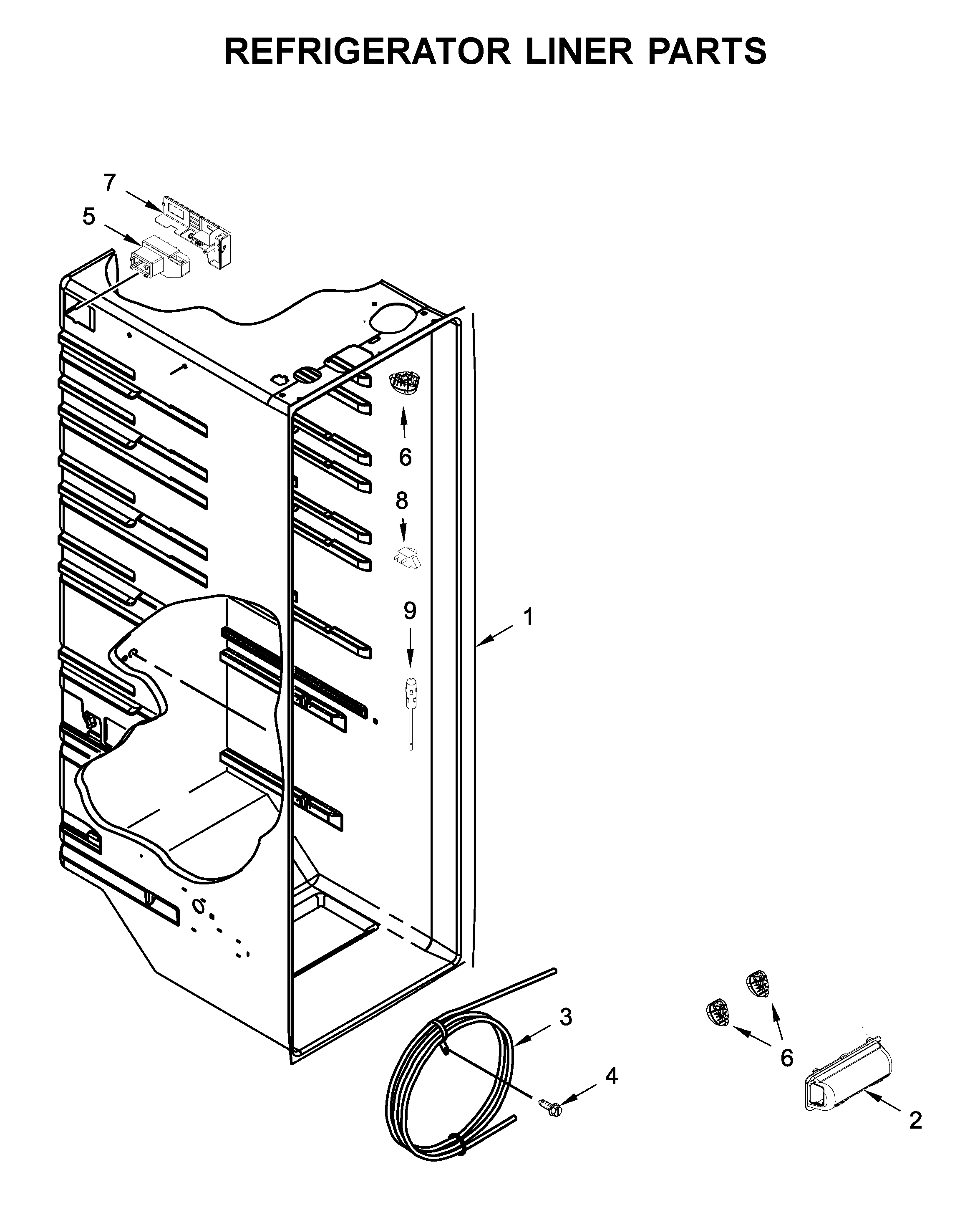 REFRIGERATOR LINER PARTS

7
5
6
8
9
1
3
4
6
2