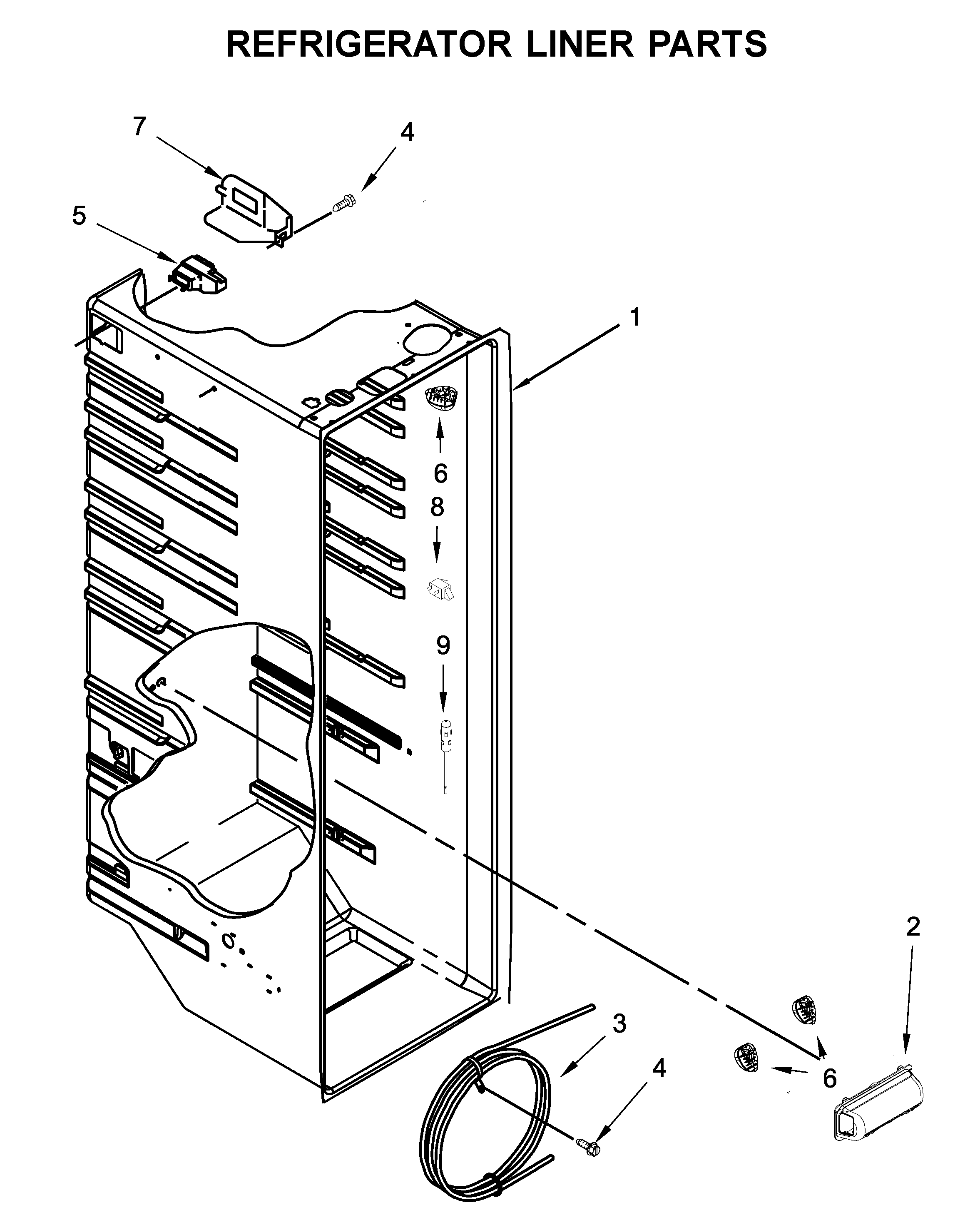 REFRIGERATOR LINER PARTS

7
4
5
1
6
8
9
2
3
4
6