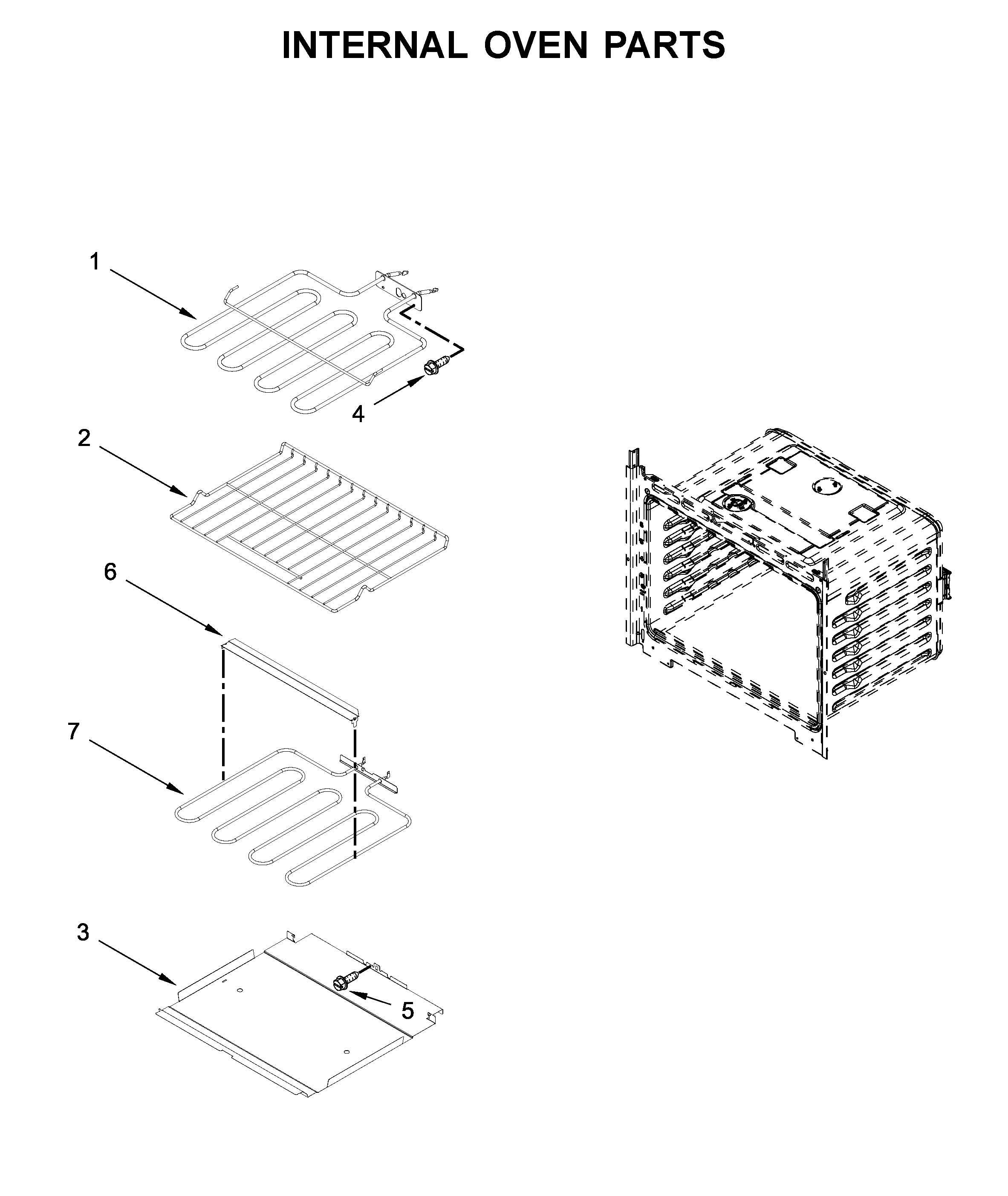 INTERNAL OVEN PARTS

1

4

2

6

7

3

5