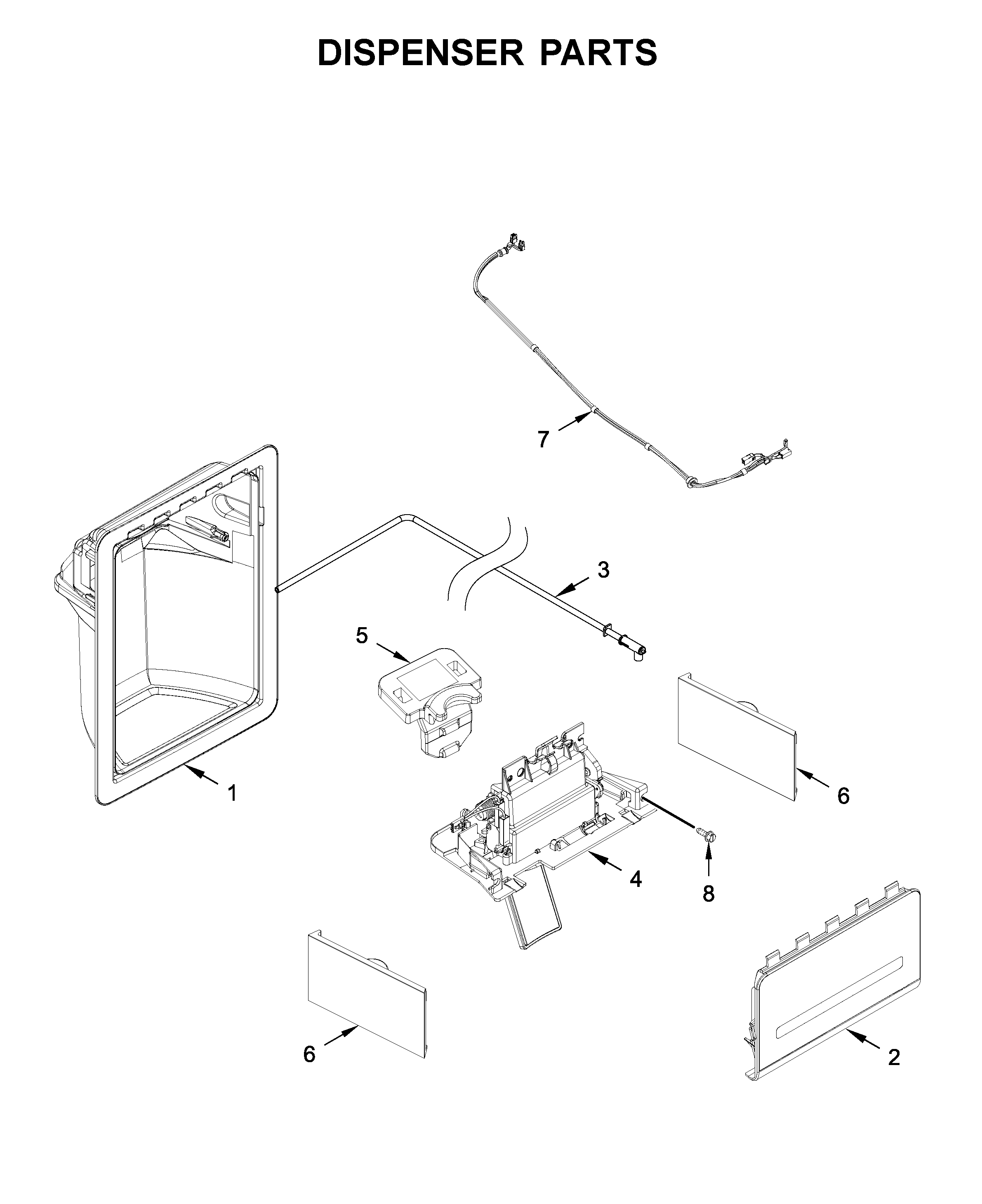 DISPENSER PARTS

7

3

5

1

6

4

8

6

2