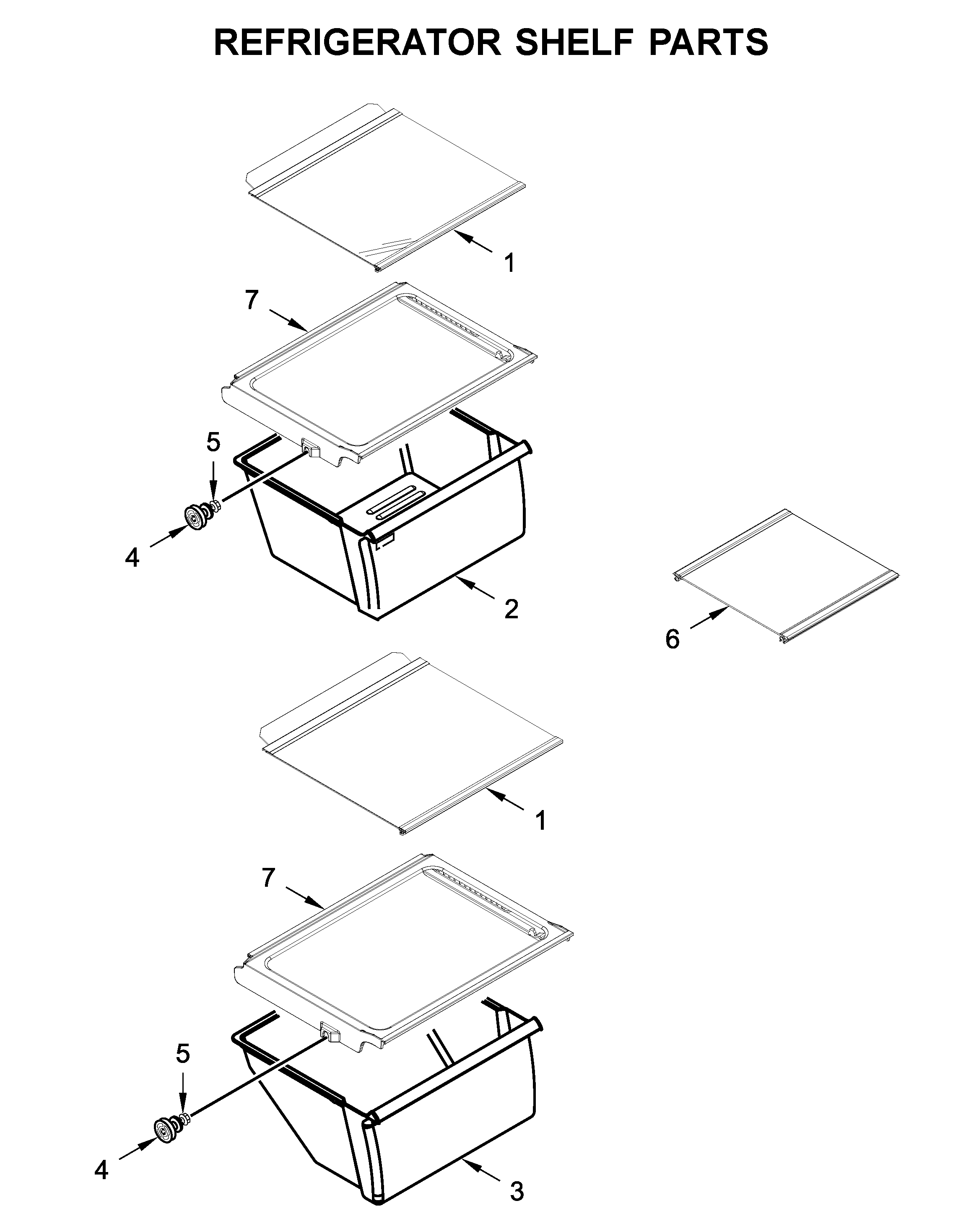 REFRIGERATOR SHELF PARTS

1

7

5

4

2

6

1

7

5

4

3