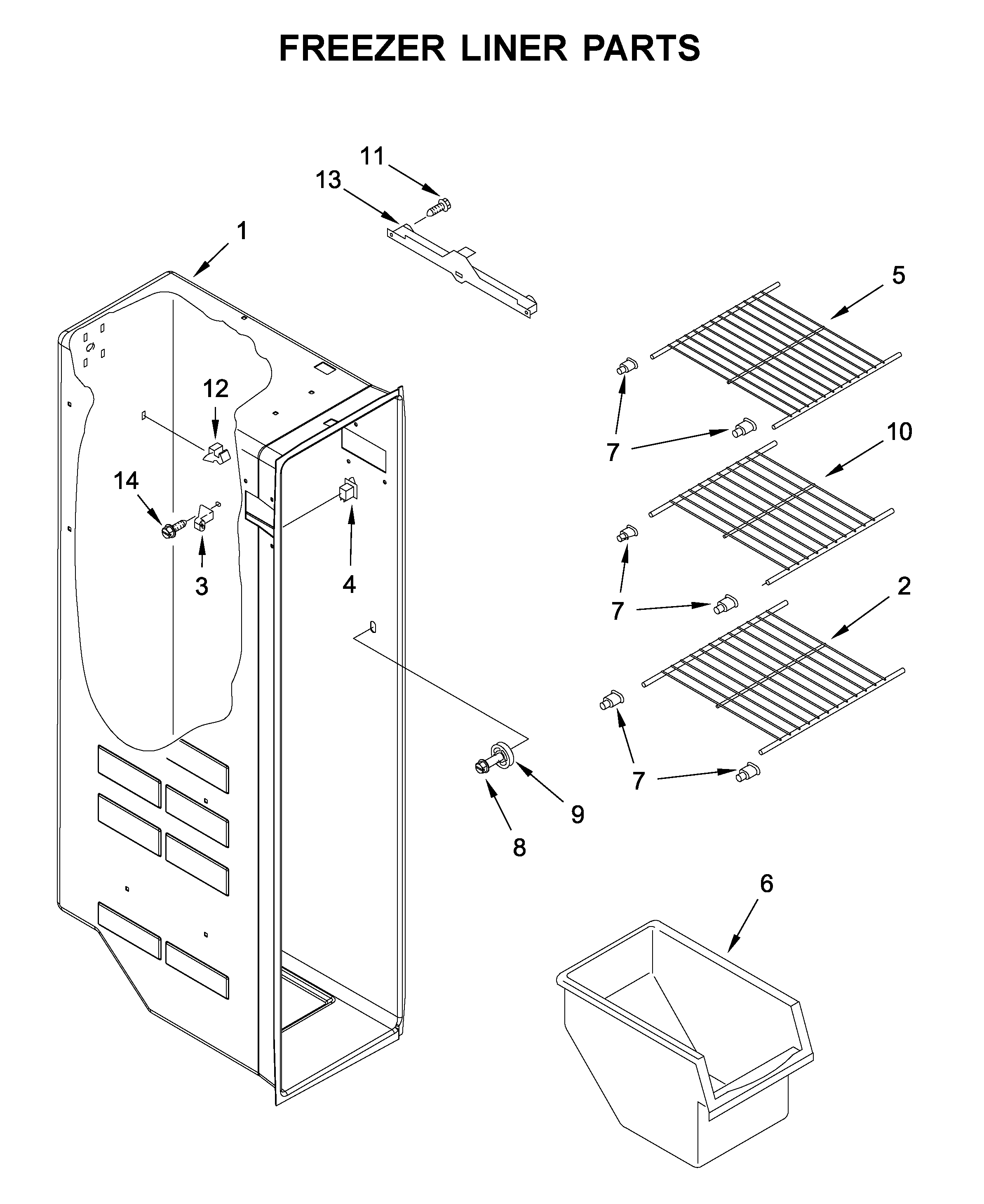 FREEZER LINER PARTS

11
13
1
5
12
7
10
14
3
4
7
2
7
9
8
6