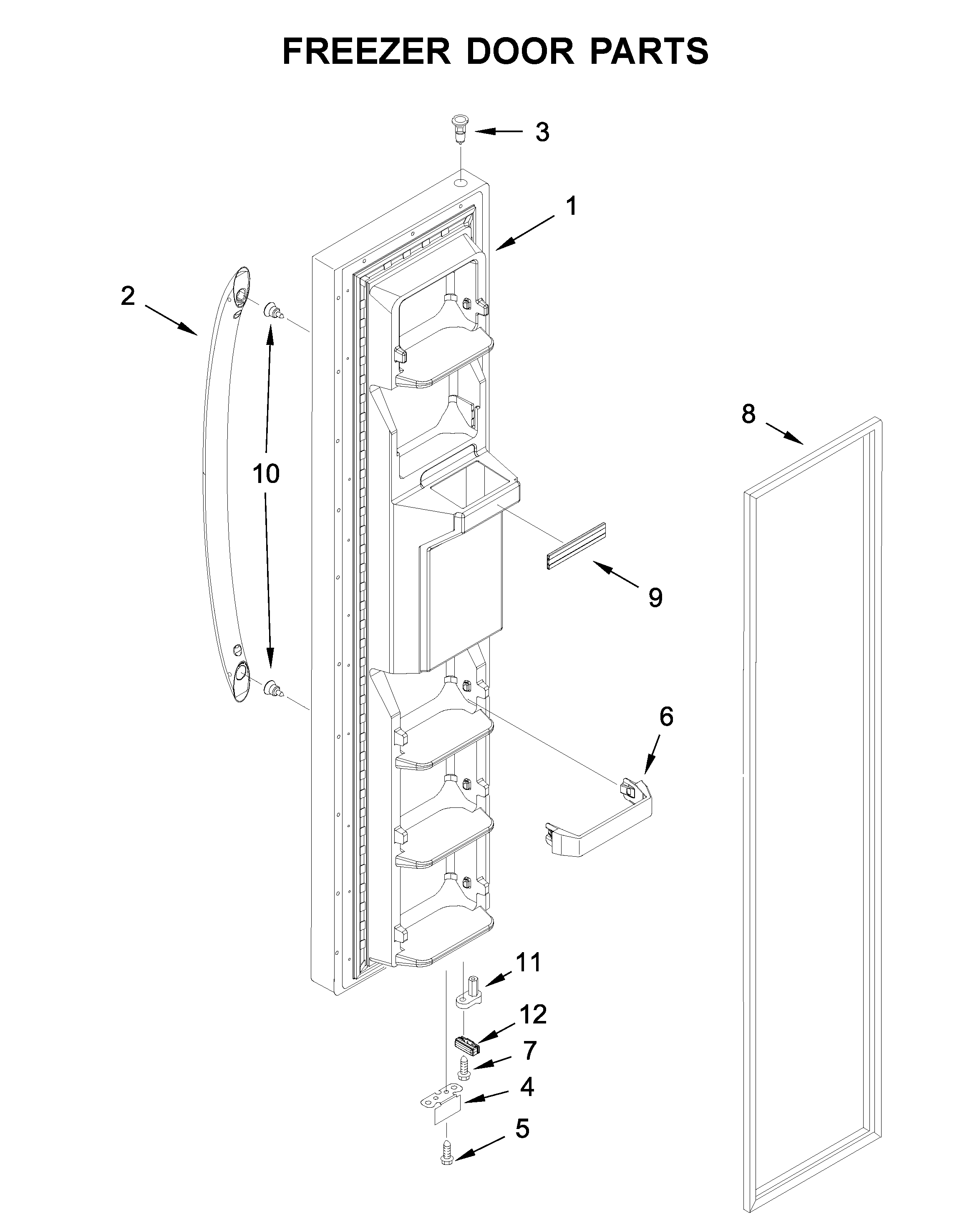 FREEZER DOOR PARTS

3

1

2

10

8

9

6

11

12

7

4

5