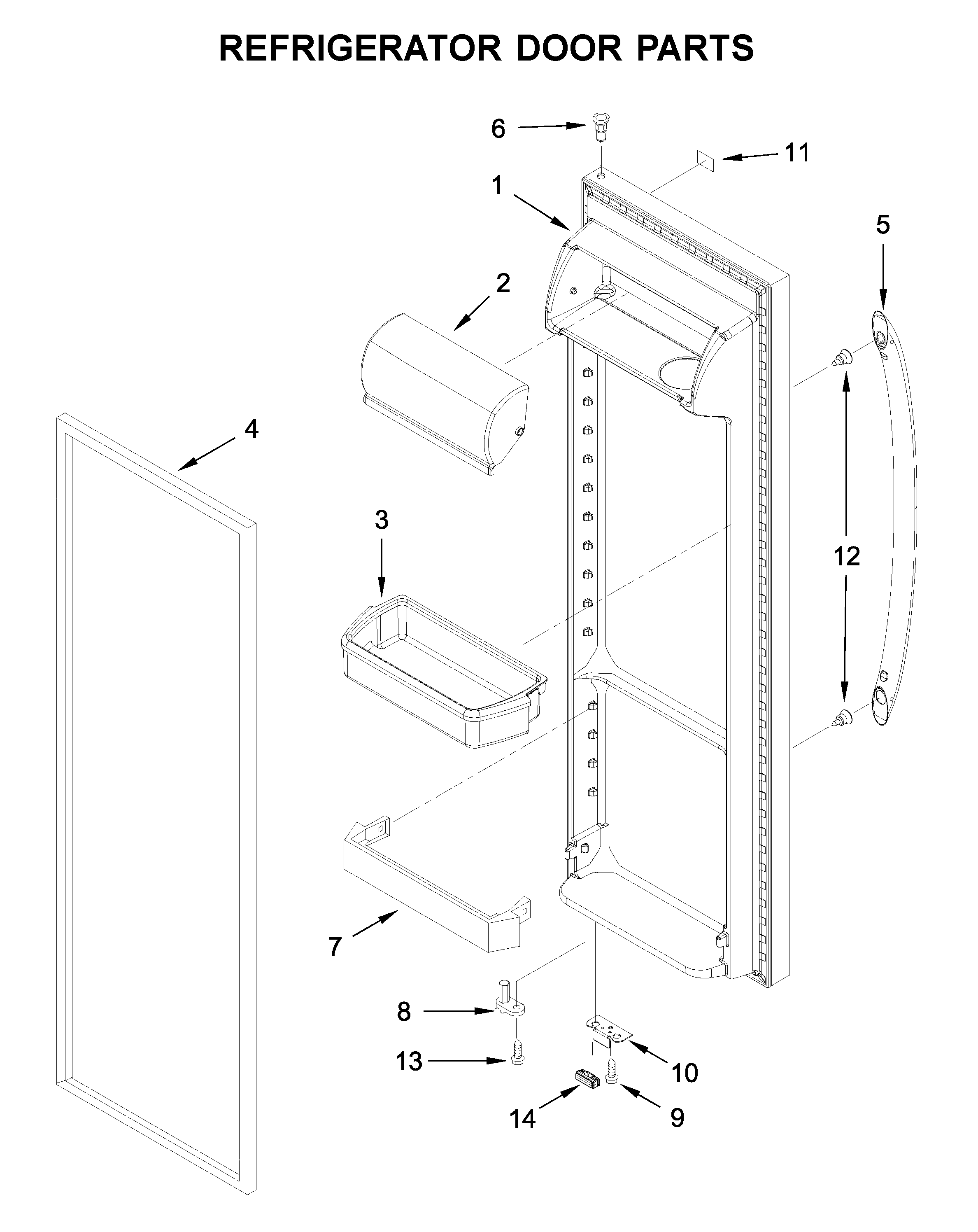 REFRIGERATOR DOOR PARTS

6
11
1
5
2
4
3
12
7
8
13
10
14
9