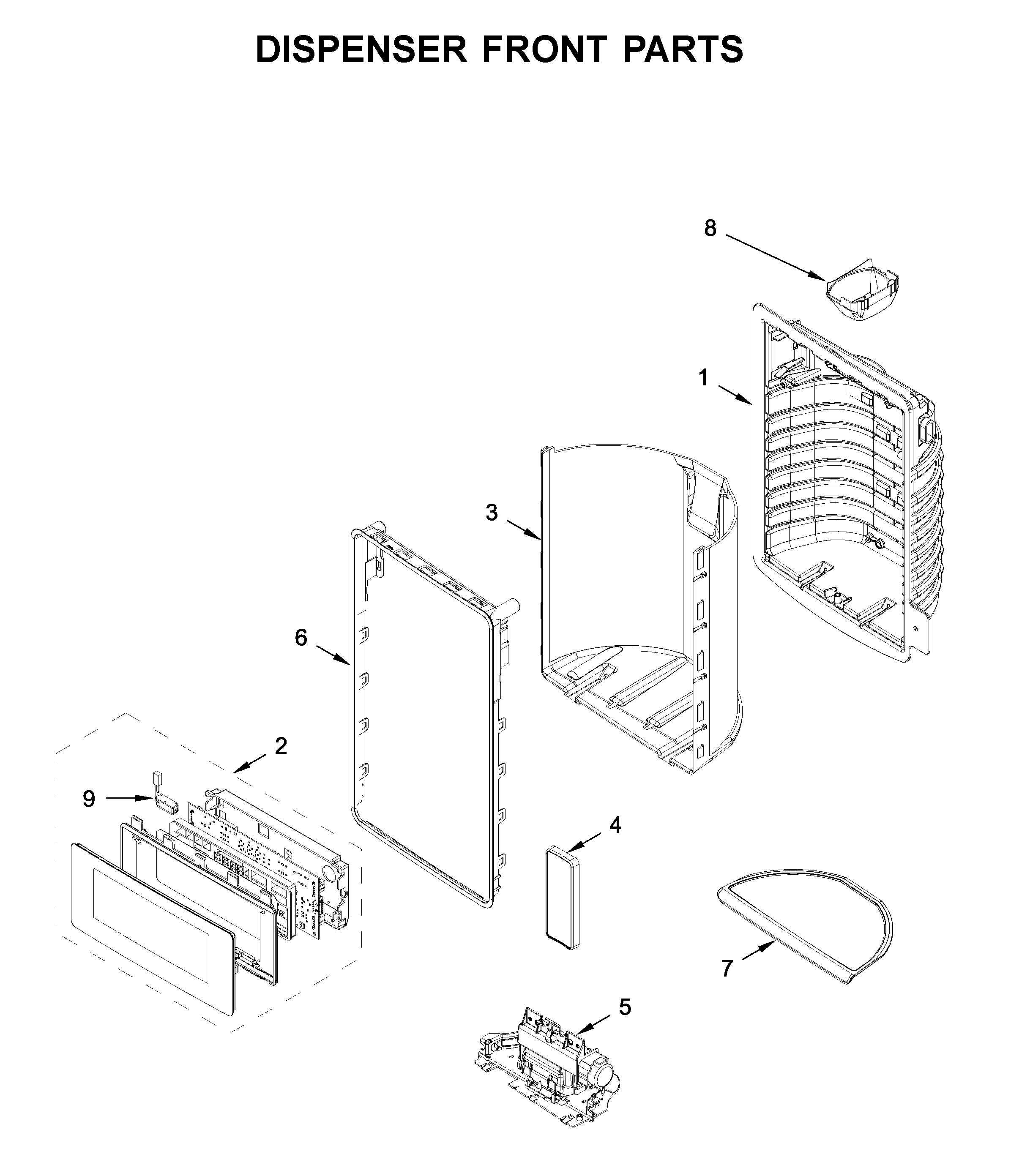 DISPENSER FRONT PARTS

8

1

3

6

2

9

4

7

5