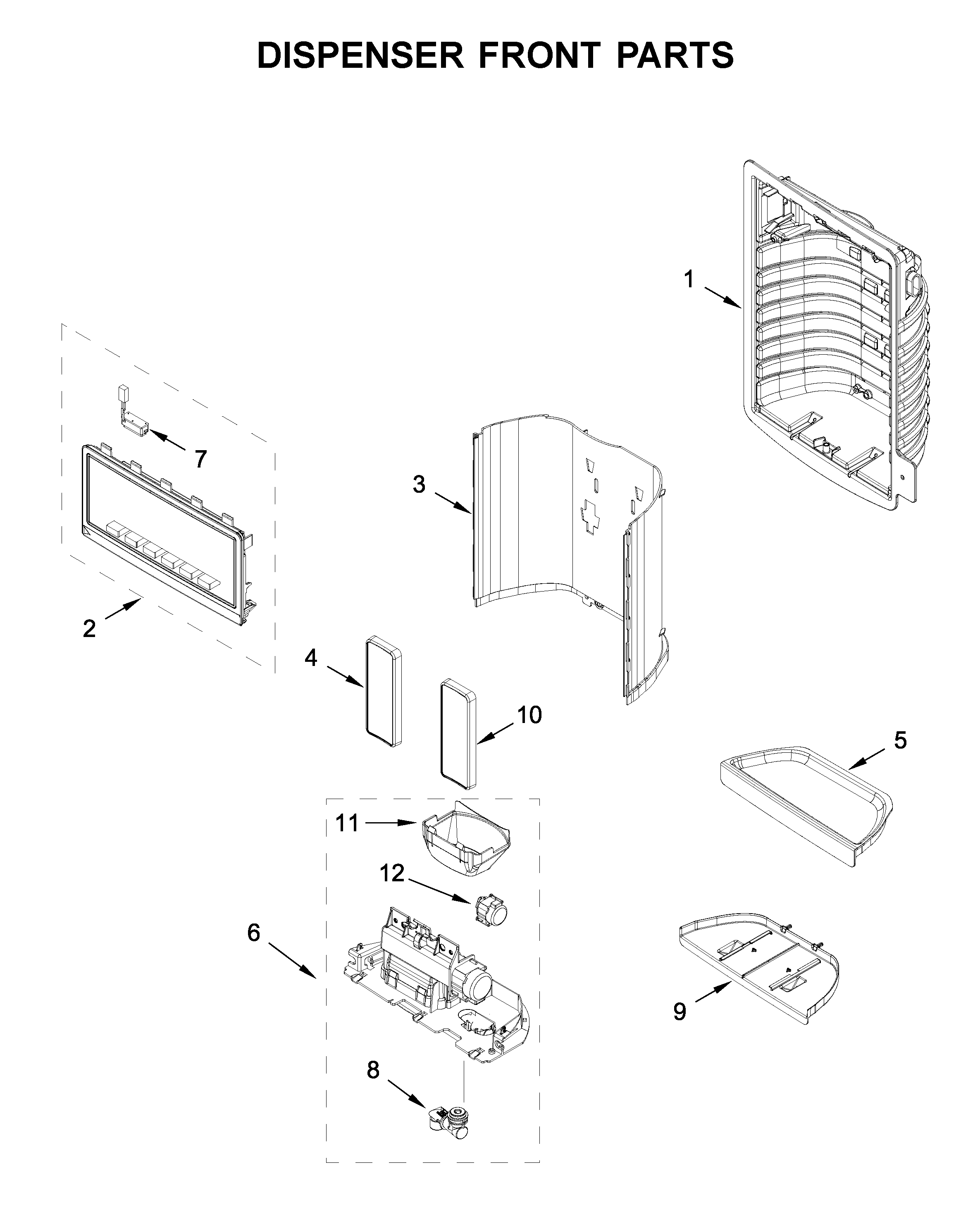 DISPENSER FRONT PARTS

1

7

3

2

4

10

5

11

12

6

9

8