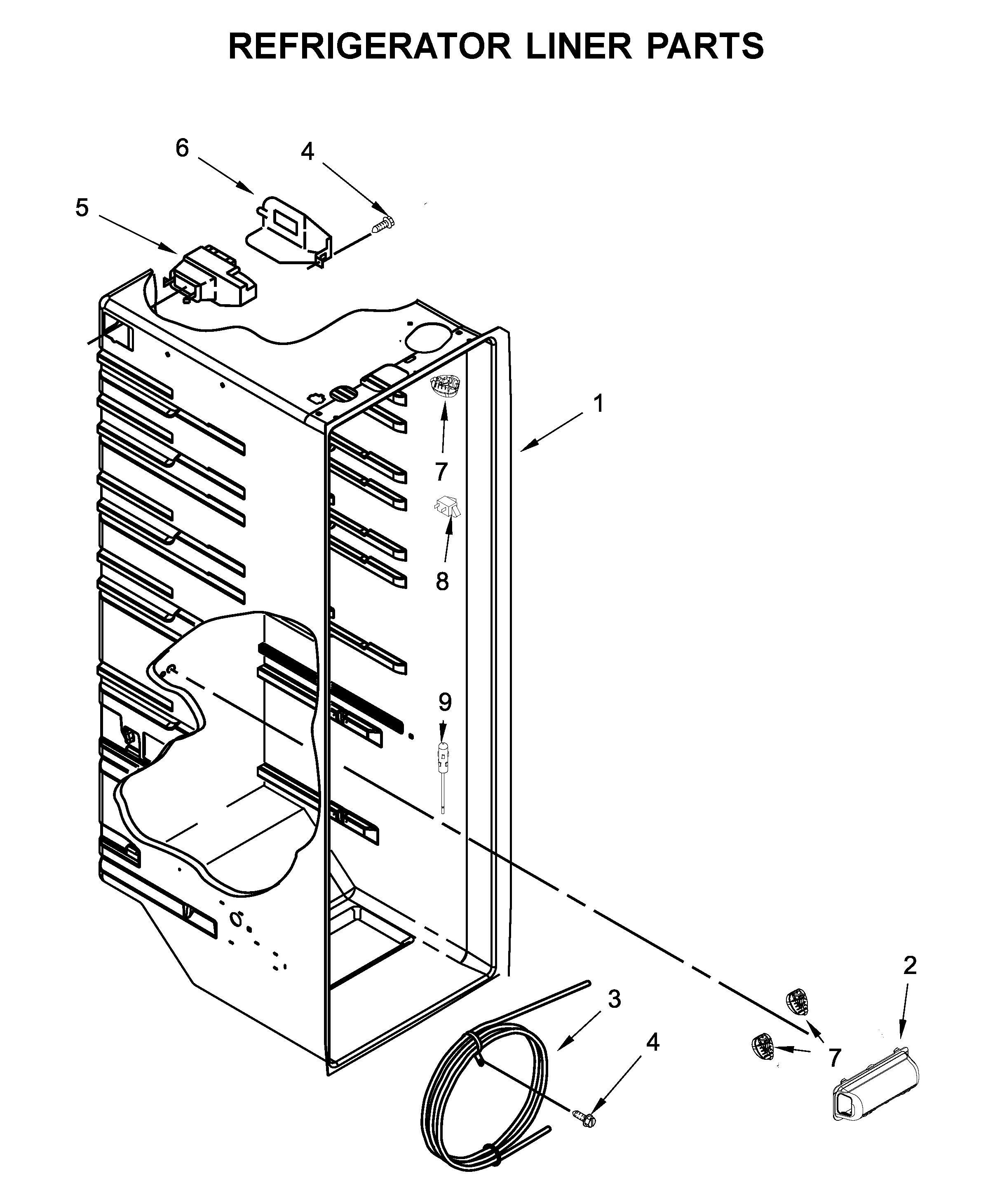 REFRIGERATOR LINER PARTS

6
4
5
1
7
8
9
2
3
4
7