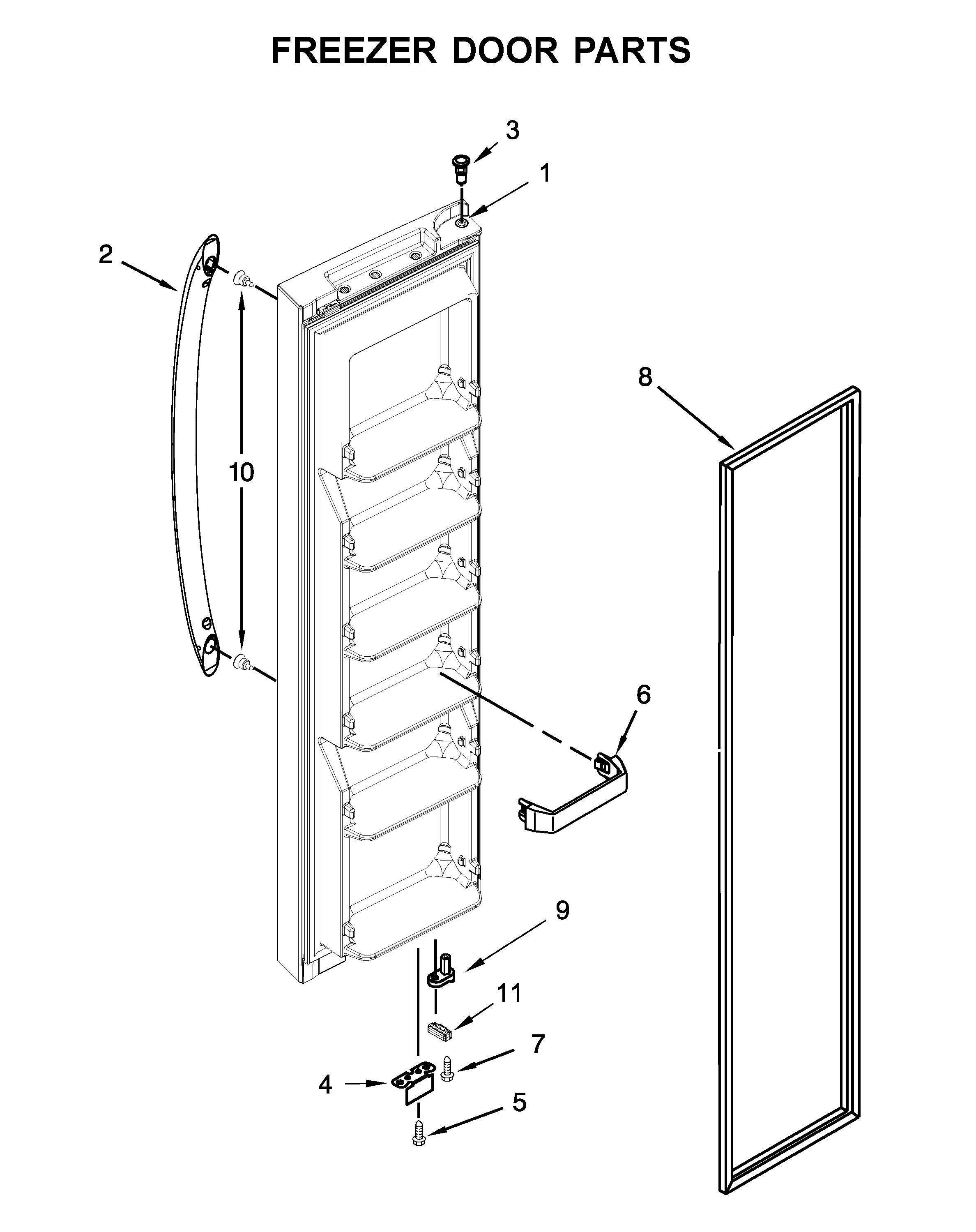 FREEZER DOOR PARTS

3
1
2
10
8
6
9
11
7
4
5