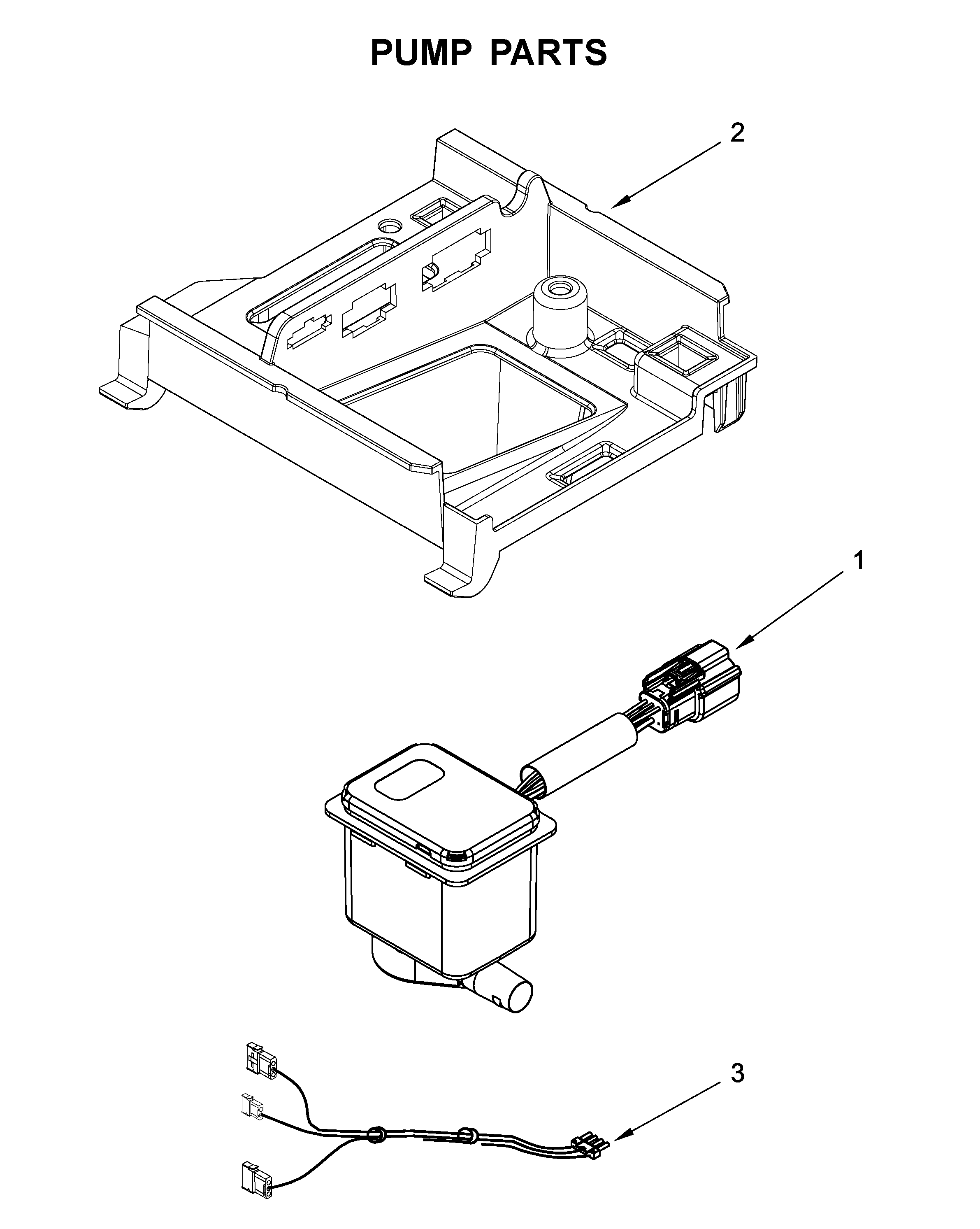 PUMP PARTS

2

1

3