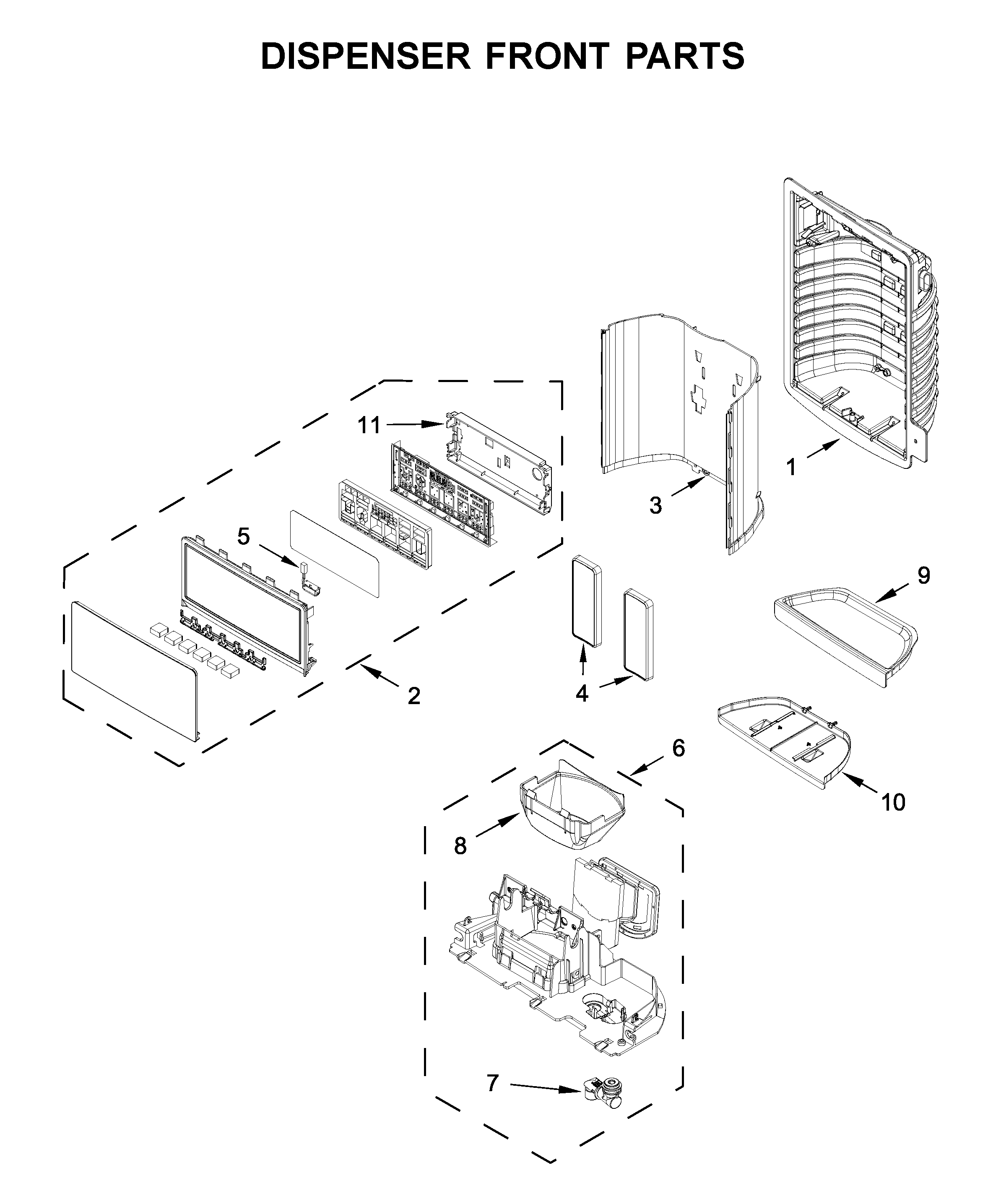 DISPENSER FRONT PARTS

11

1

3

5

9

2

4

6

10

8

7