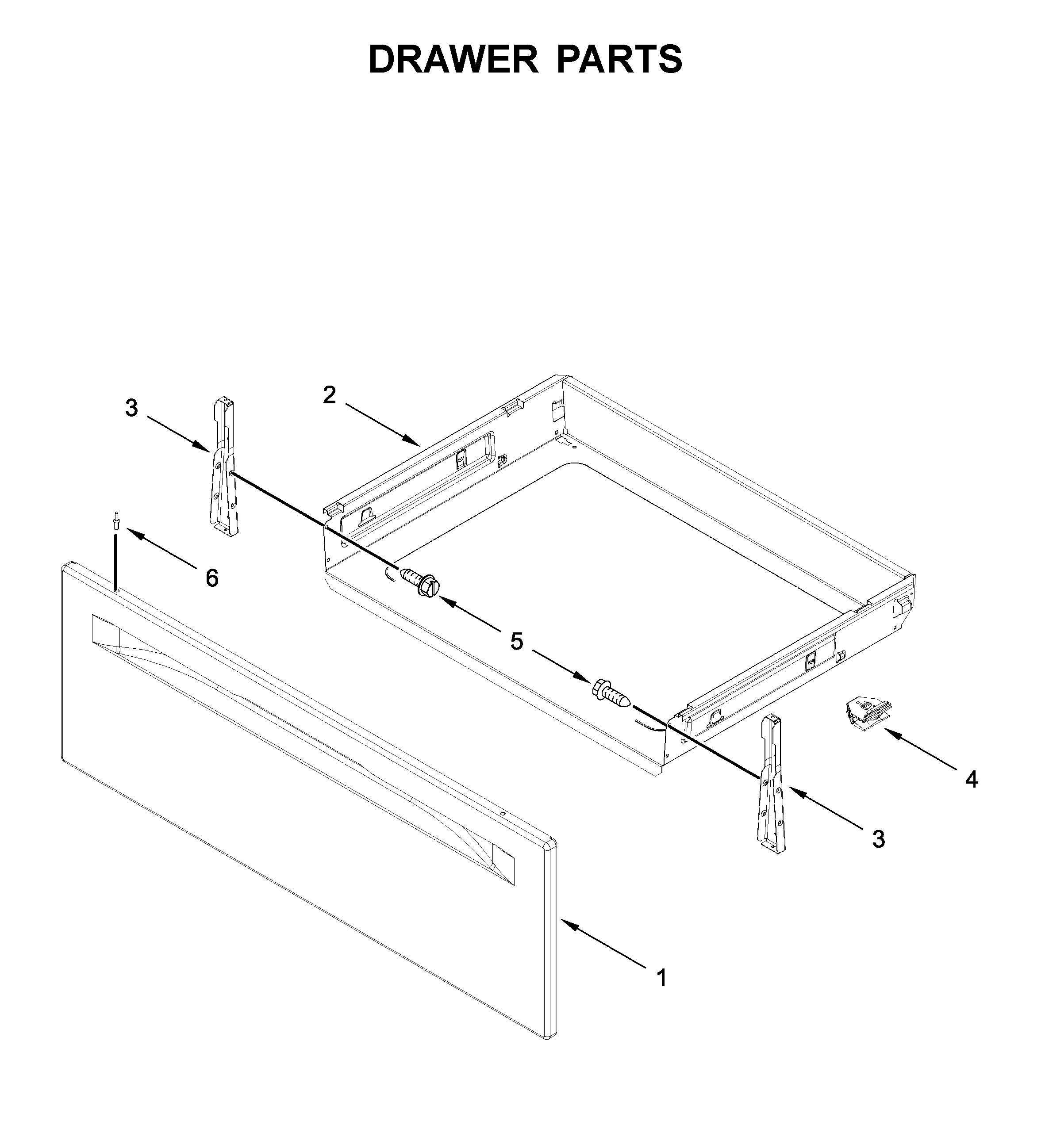 DRAWER PARTS

3

2

6

5

4

3

1