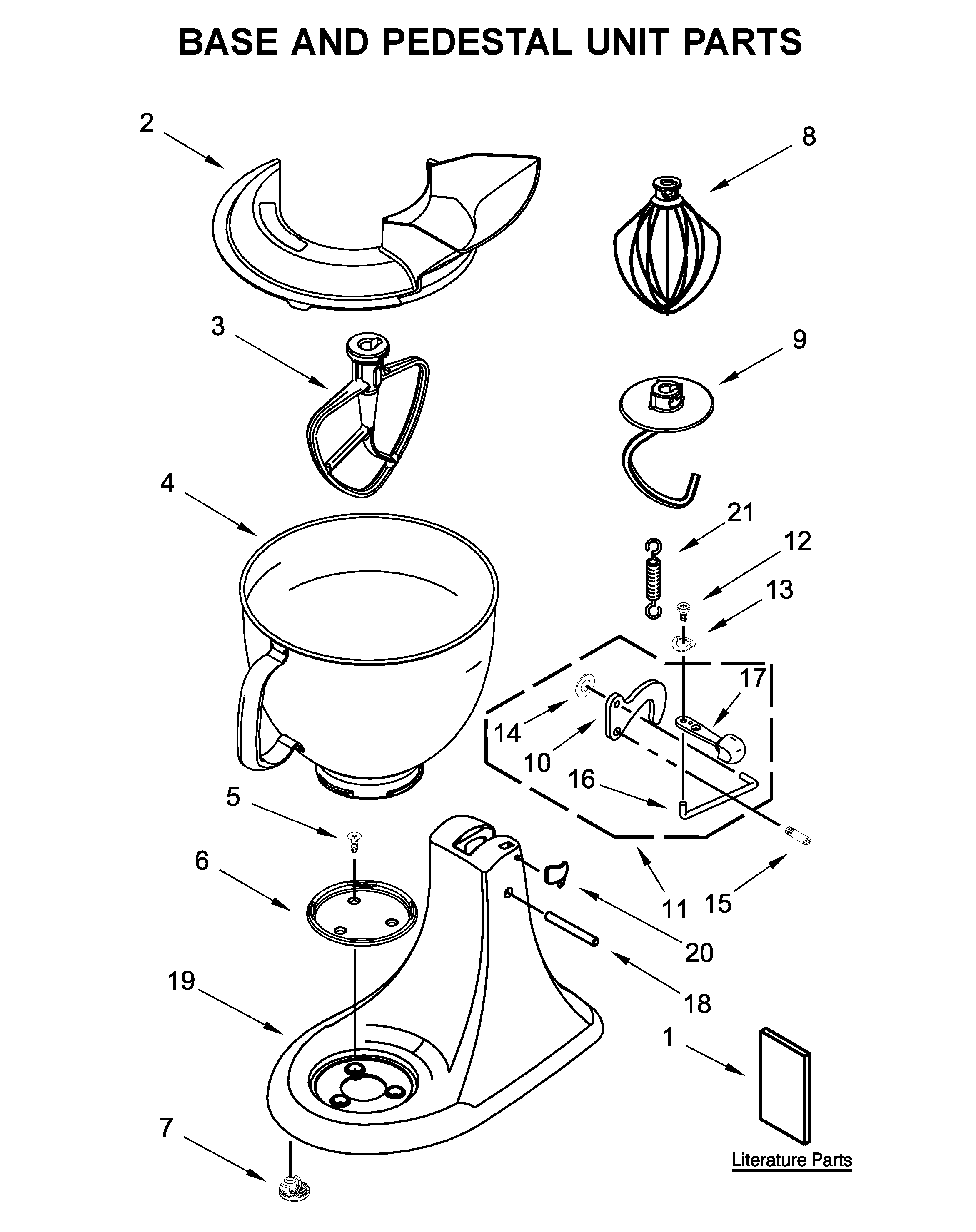 BASE AND PEDESTAL UNIT PARTS

2
8
3
9
4
21
12
13
17
14
10
16
5
6
11
15
20
19
18
1
7
Literature Parts