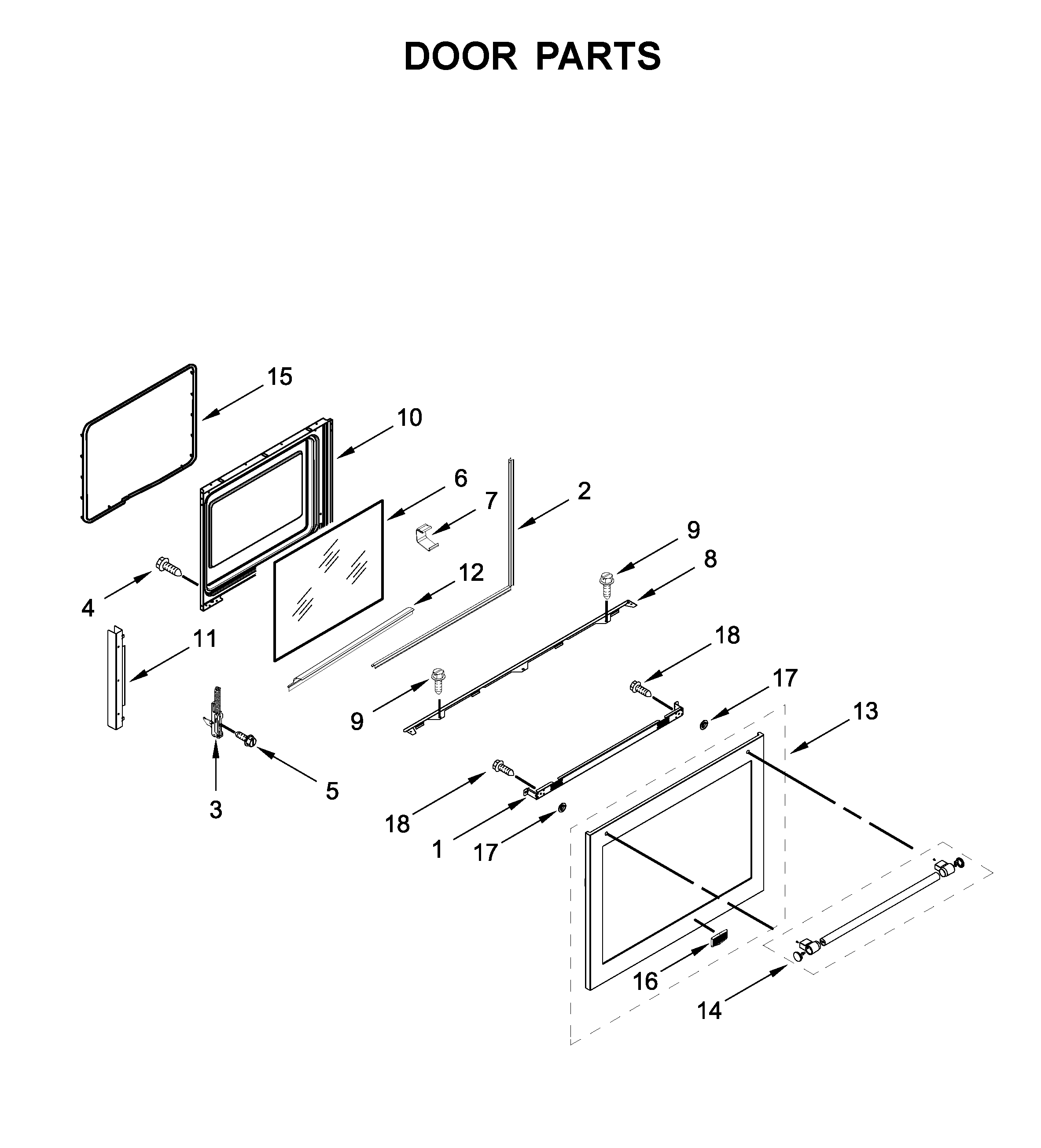 DOOR PARTS

15
10
6
7
2
9
8
4
12
11
18
17
13
9
5
3
18
1
17
16
14