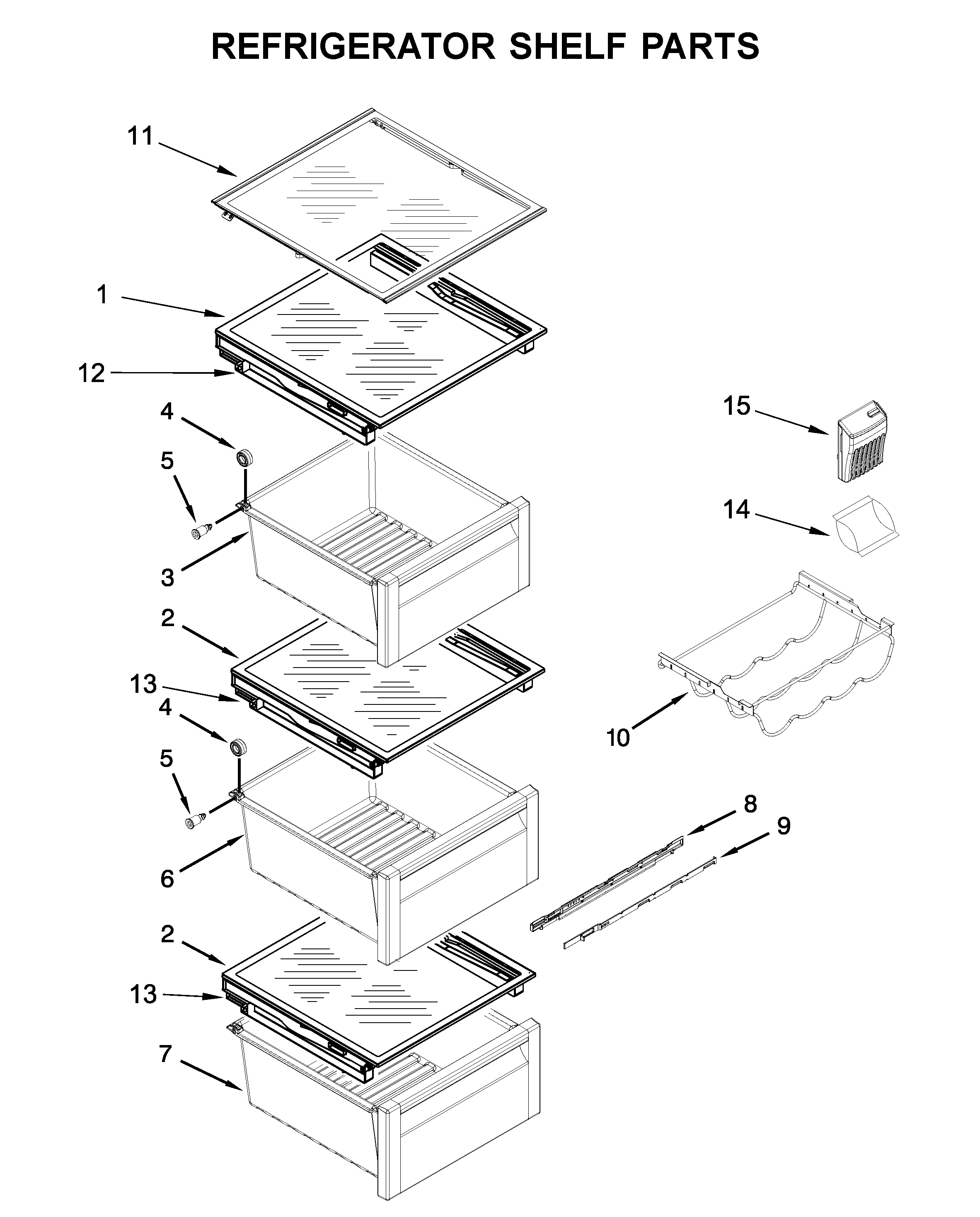 REFRIGERATOR SHELF PARTS

11
1
12
4
5
3
2
13
4
5
6
2
13
7
15
14
10
8
9