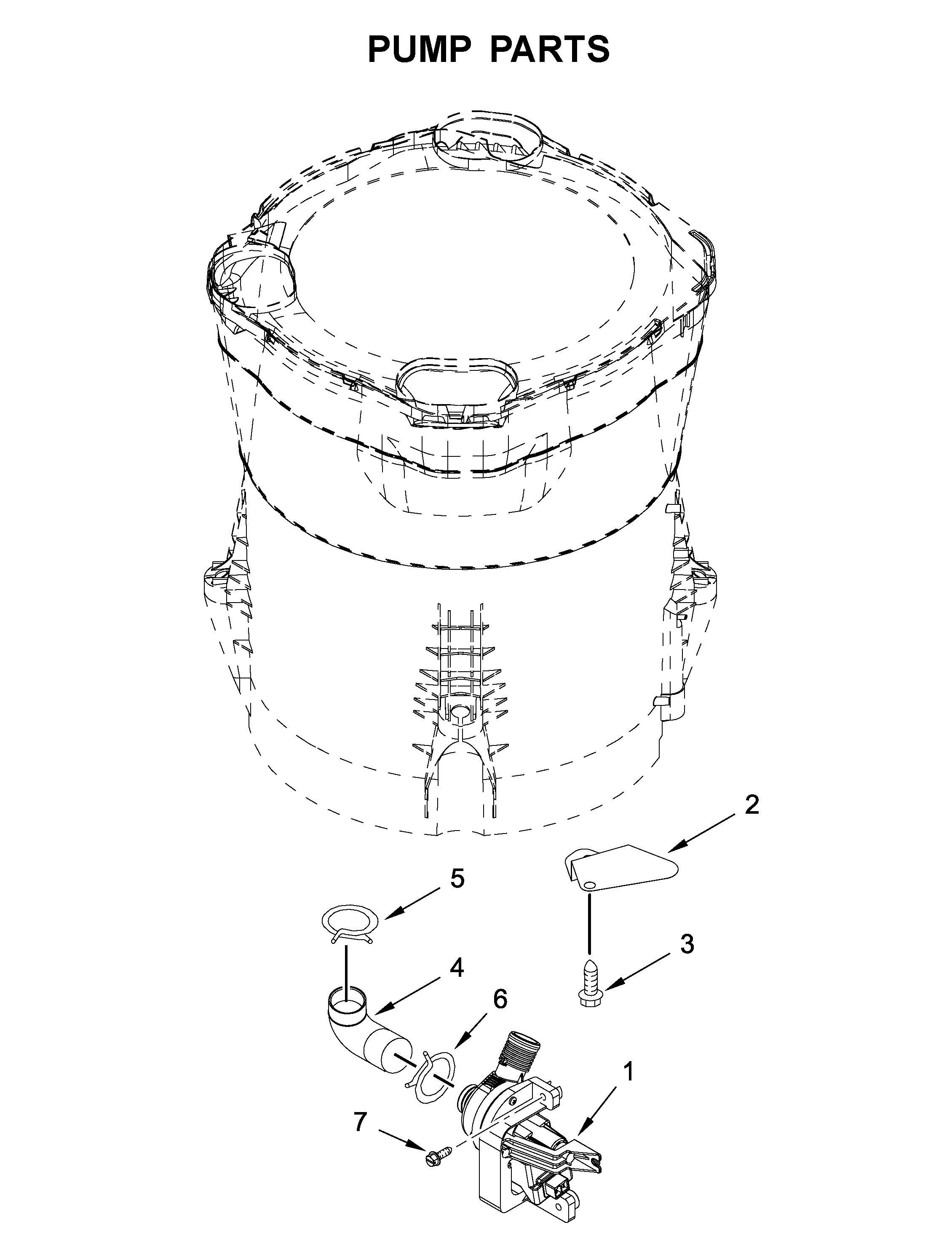 PUMP PARTS

2

5

3

4

6

1

7