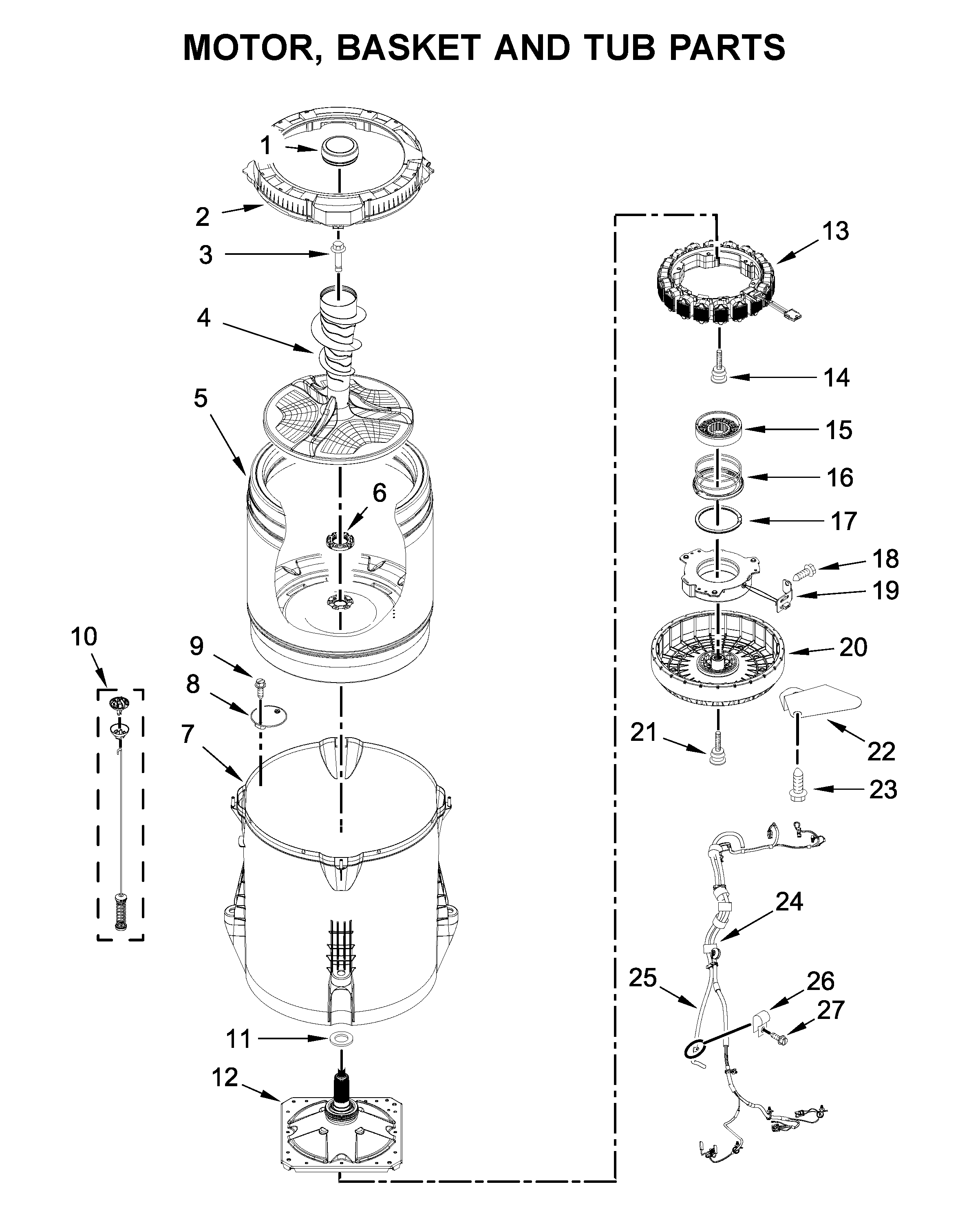 MOTOR, BASKET AND TUB PARTS

1
2
3
4
5
6
7
8
9
10
11
12
13
14
15
16
17
18
19
20
21
22
23
24
25
26
27