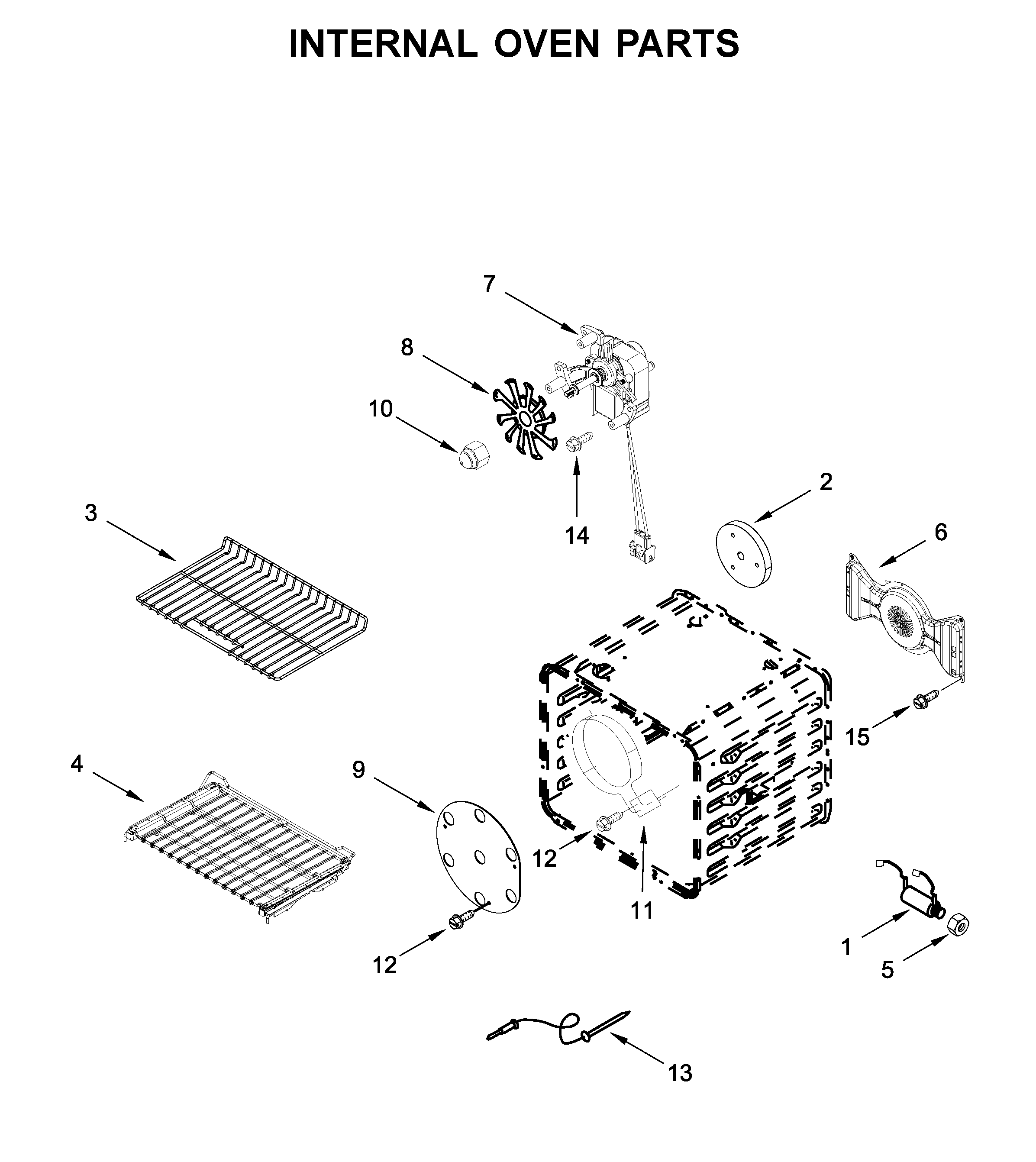 INTERNAL OVEN PARTS

7

8

10

14

2

3

6

15

4

9

12

11

12

1

5

13