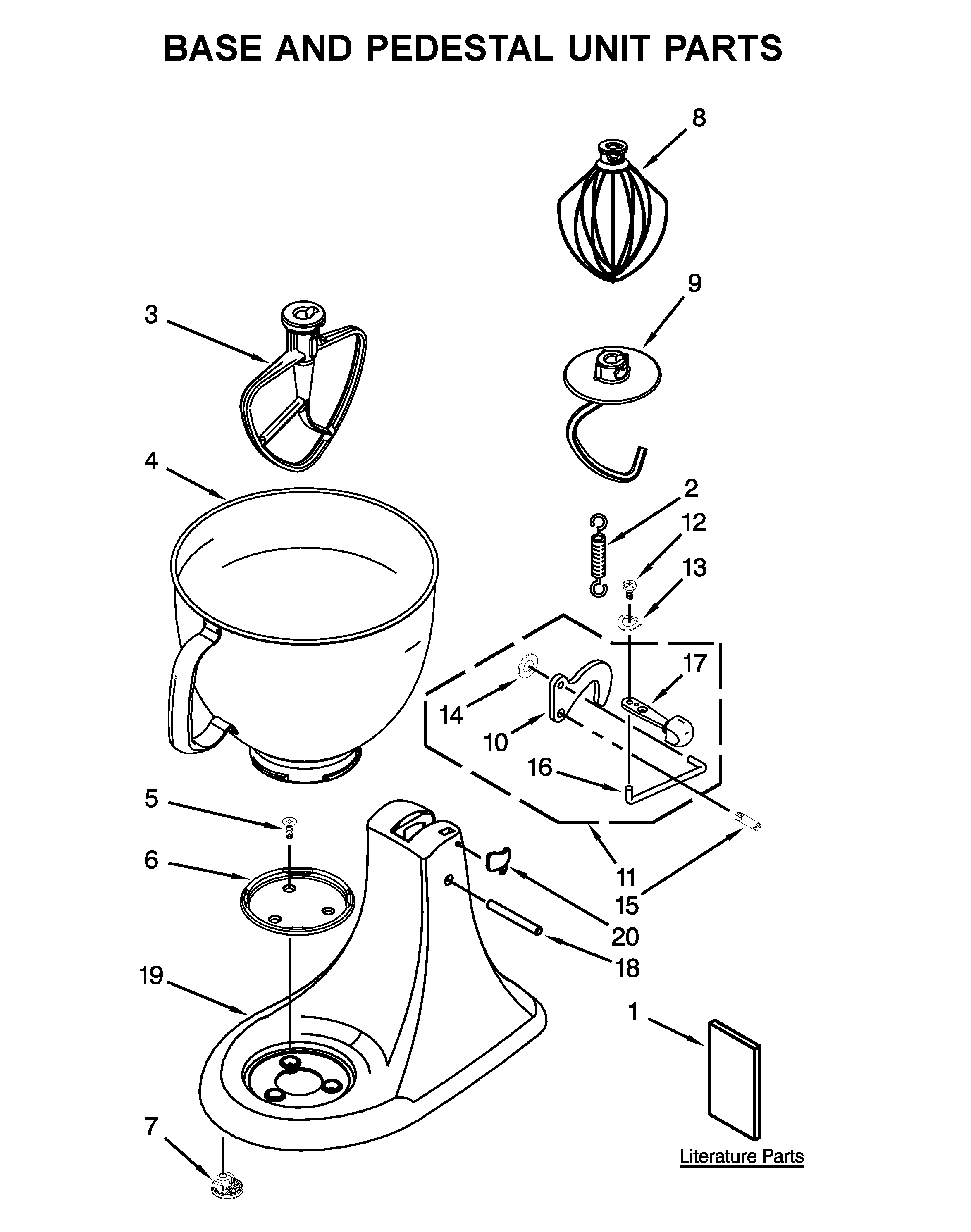 BASE AND PEDESTAL UNIT PARTS

8

9

3

4

2

12

13

17

14

10

16

5

6

11

15

20

18

19

1

7

Literature Parts