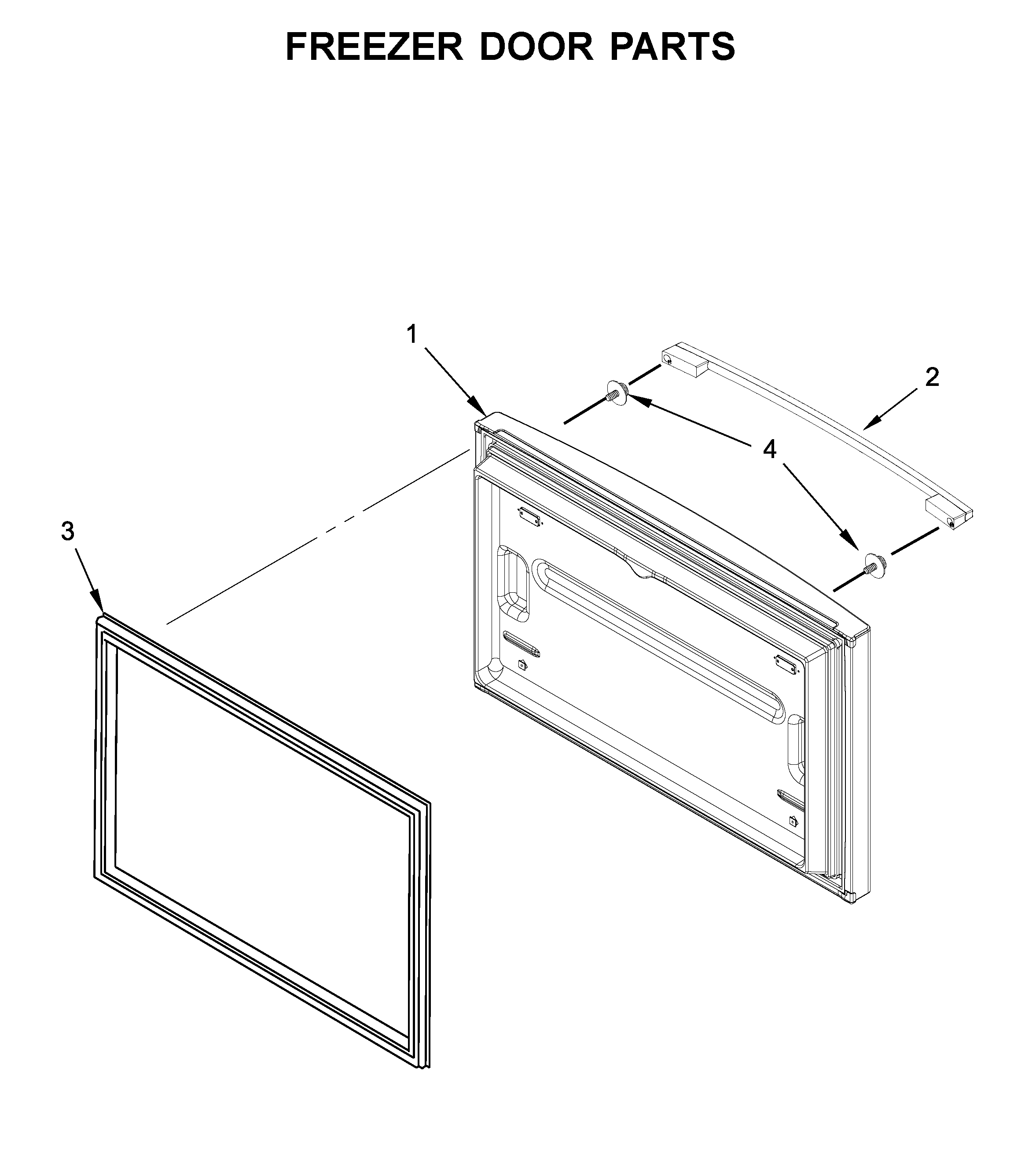 FREEZER DOOR PARTS

1

2

4

3