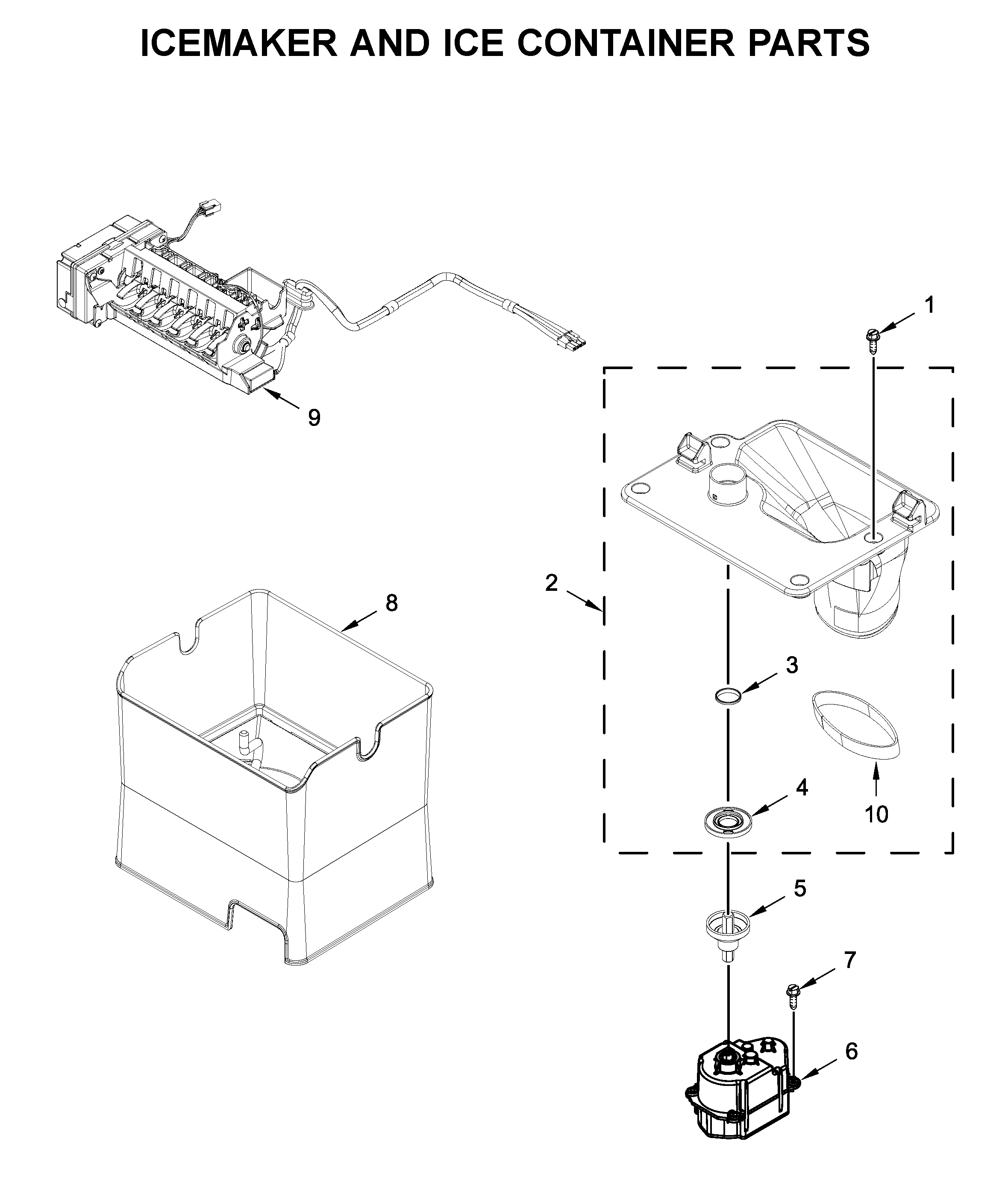 ICEMAKER AND ICE CONTAINER PARTS

1

9

2

8

3

10

4

5

7

6