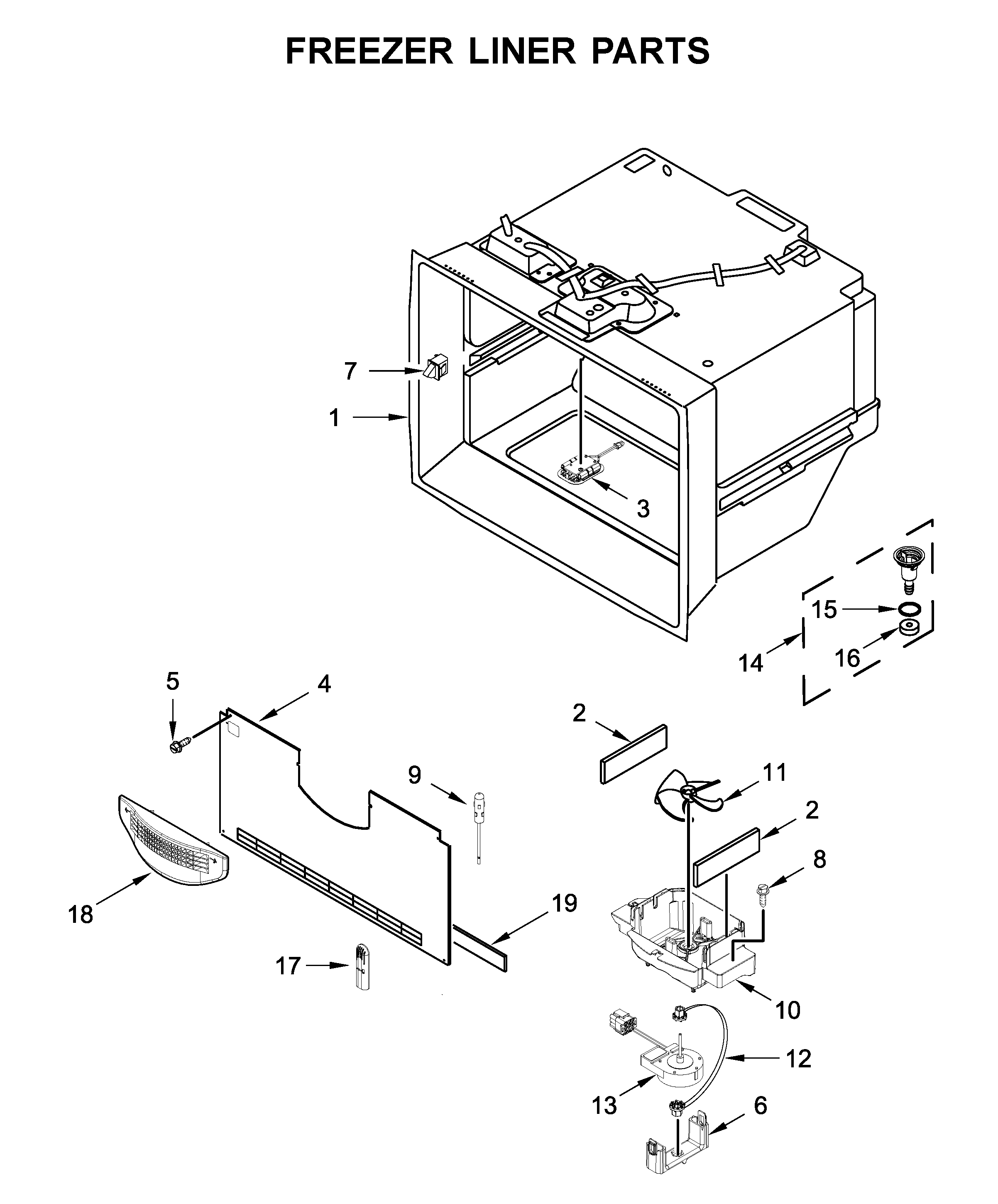 FREEZER LINER PARTS

7
1
3
15
14
16
5
4
2
9
11
2
8
18
19
17
10
12
13
6