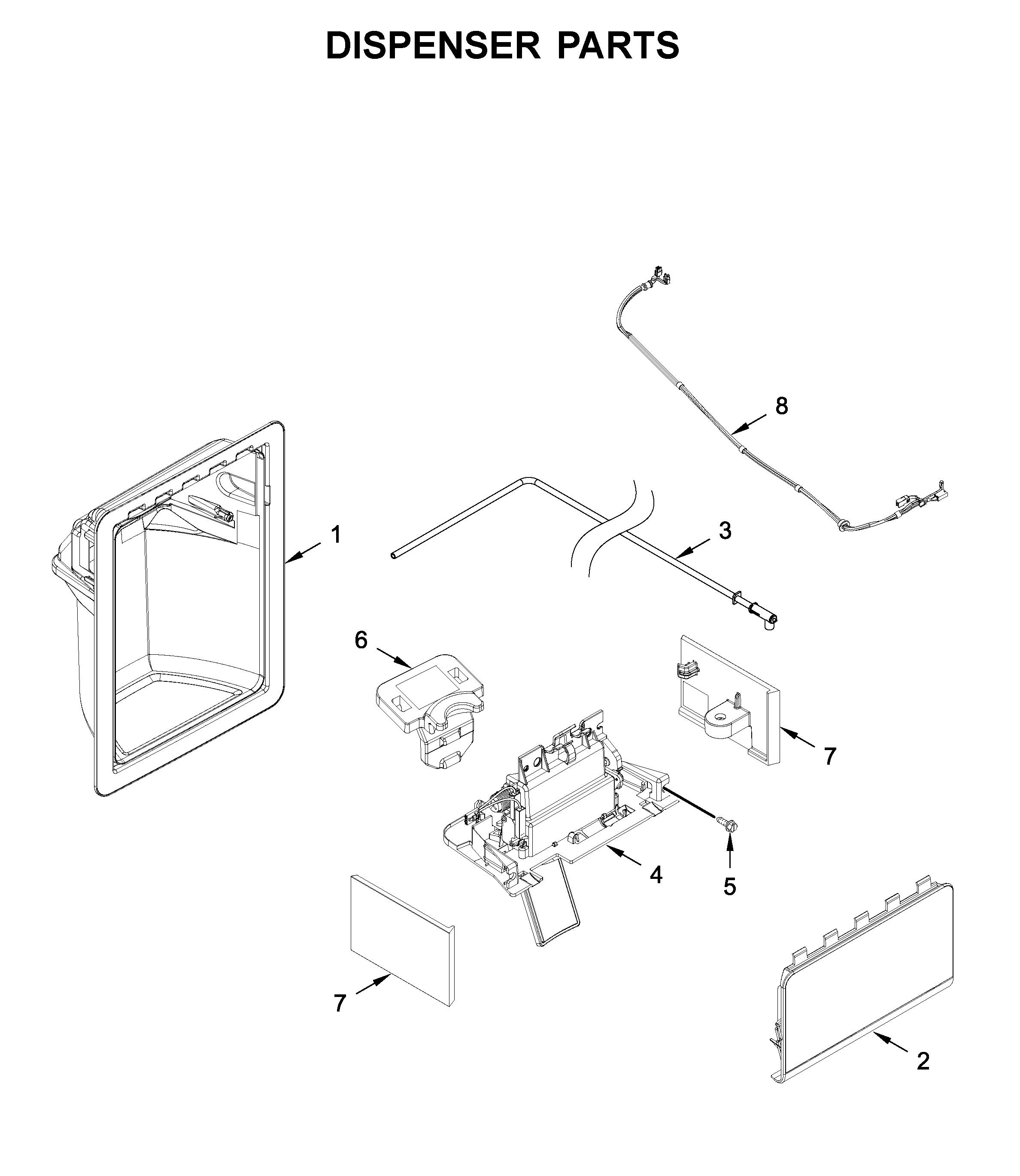 DISPENSER PARTS

8

1

3

6

7

4

5

7

2