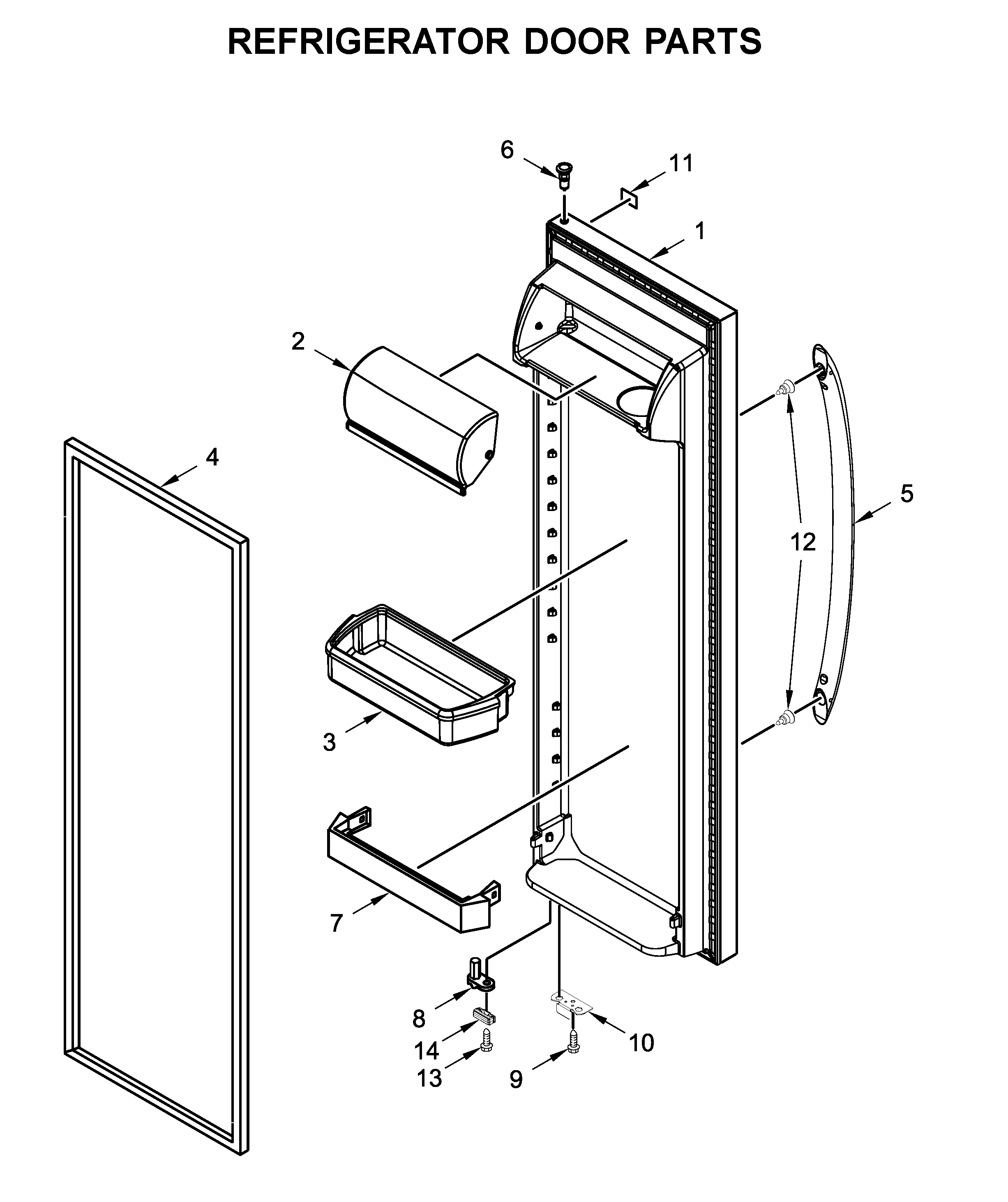 REFRIGERATOR DOOR PARTS

6
11
1
2
4
5
12
3
7
8
14
13
9
10