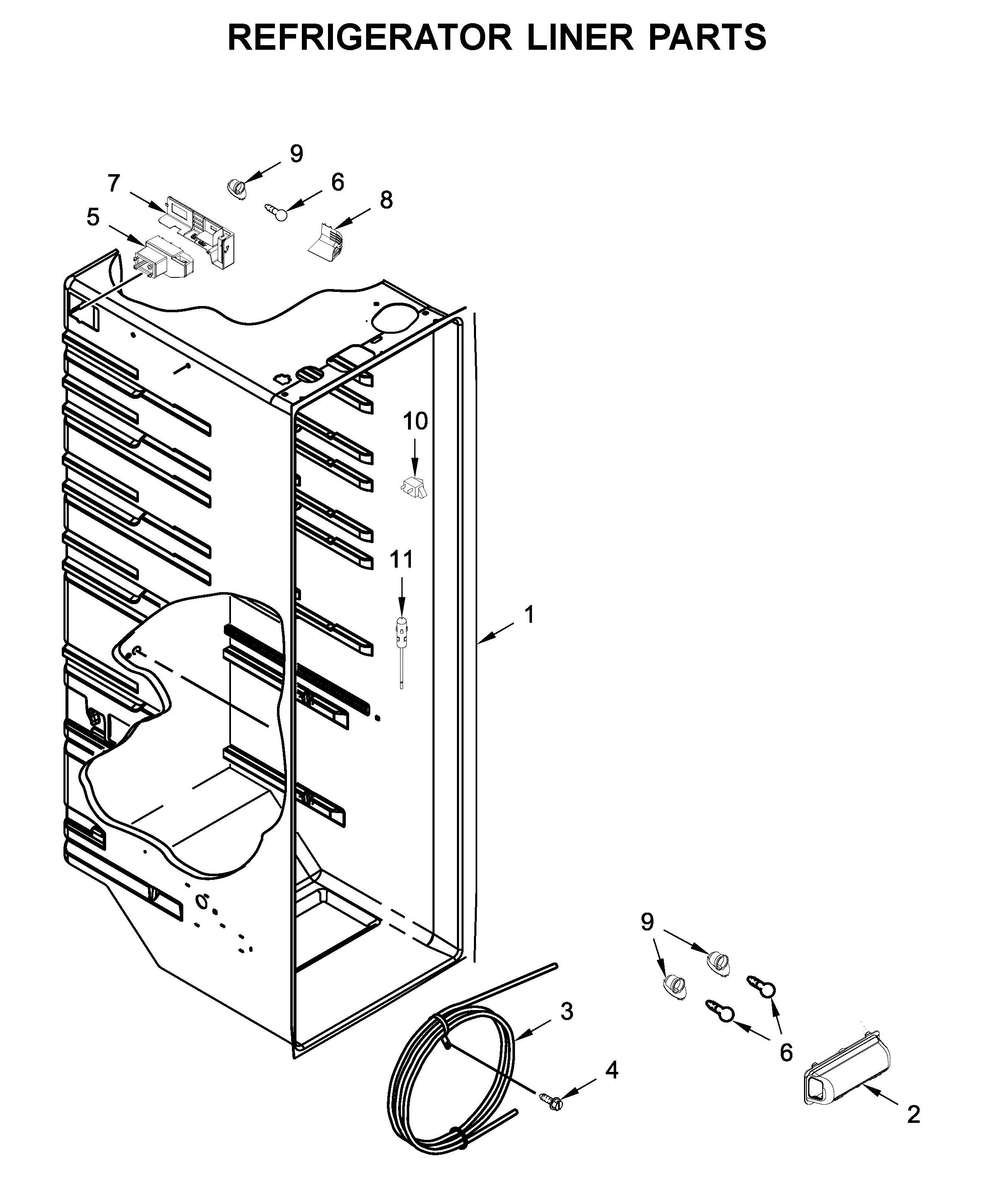 REFRIGERATOR LINER PARTS

9
7
6
8
5
10
11
1
9
3
6
4
2