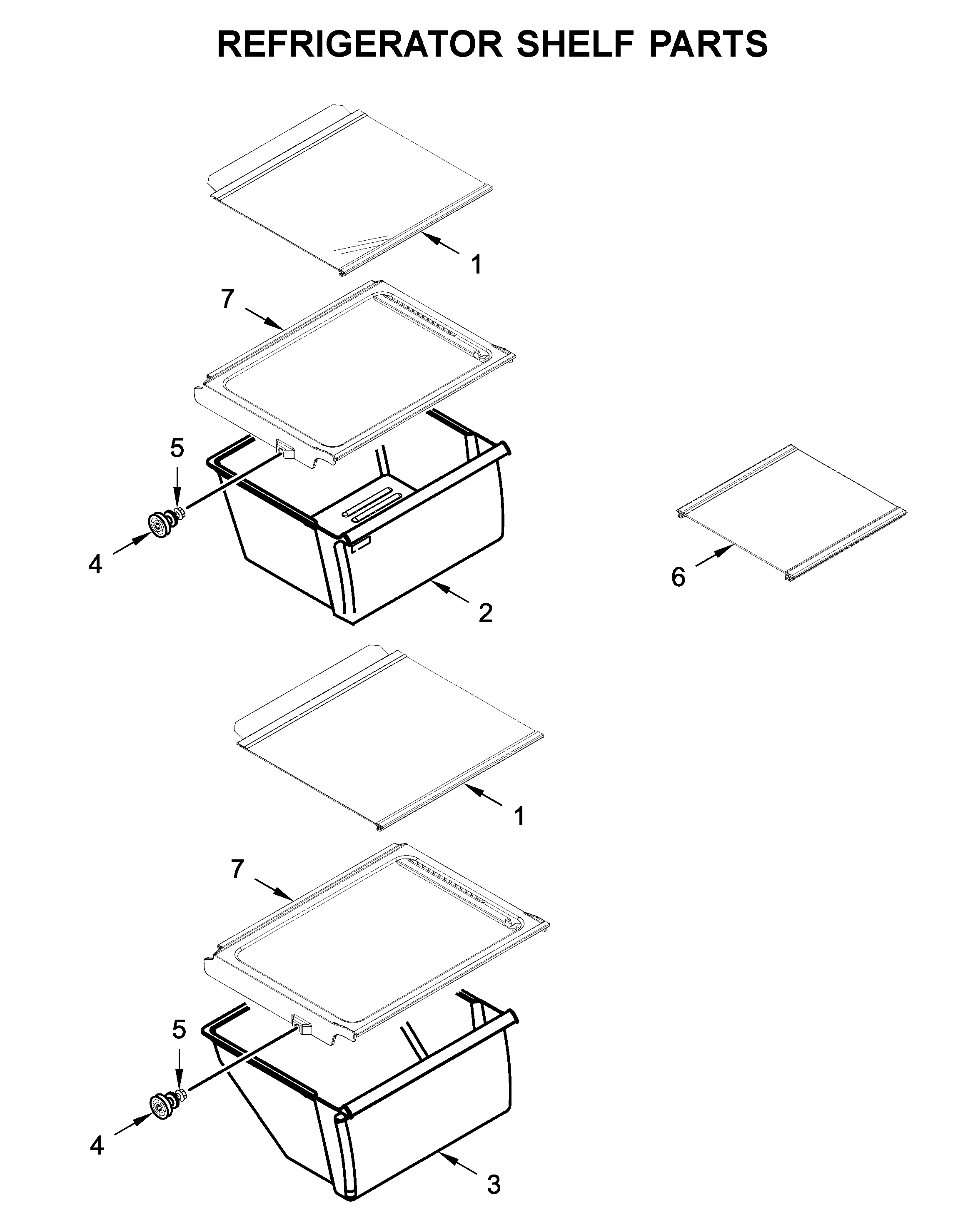 REFRIGERATOR SHELF PARTS

1

7

5

4

2

6

1

7

5

4

3