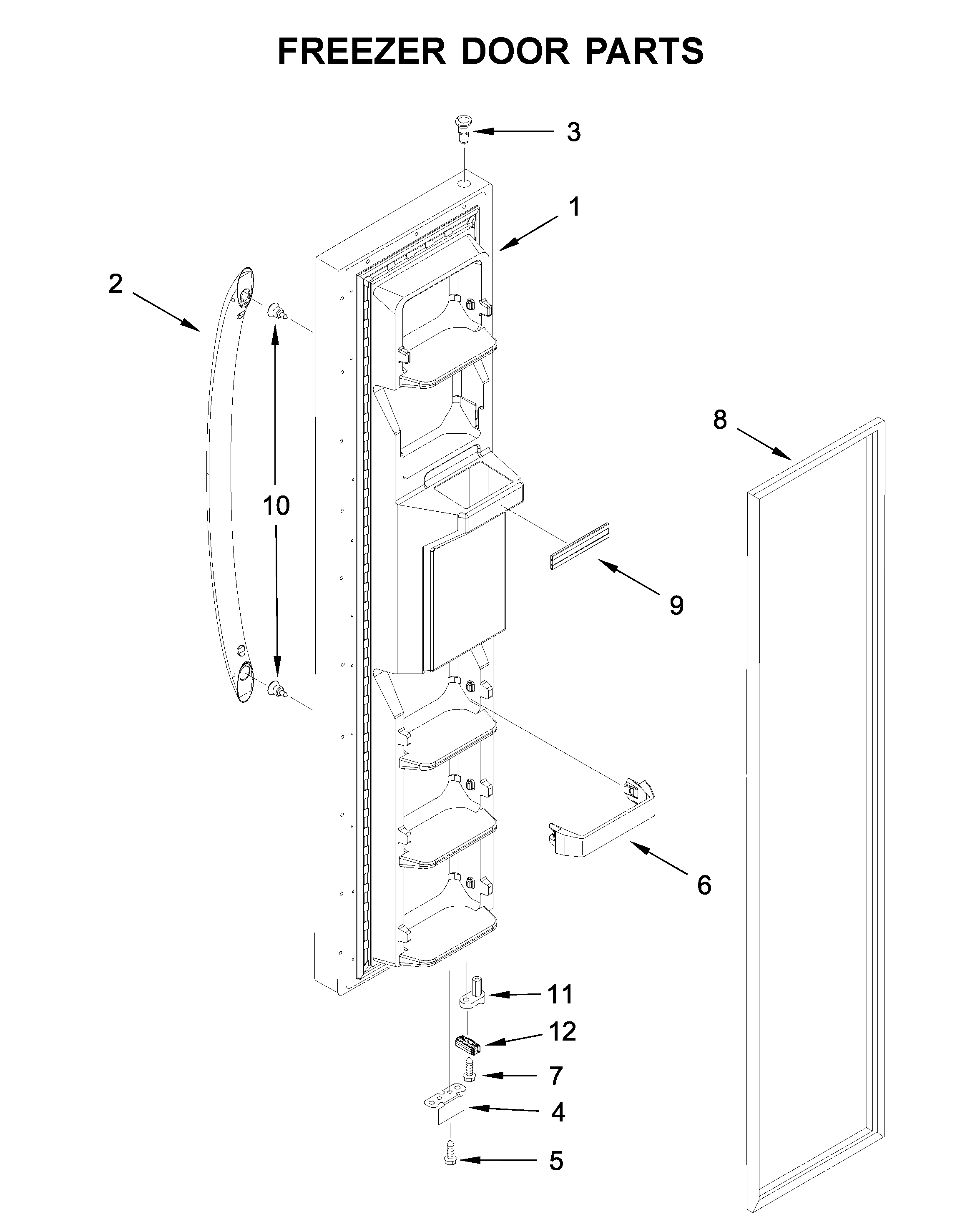 FREEZER DOOR PARTS

3

1

2

8

10

9

6

11

12

7

4

5