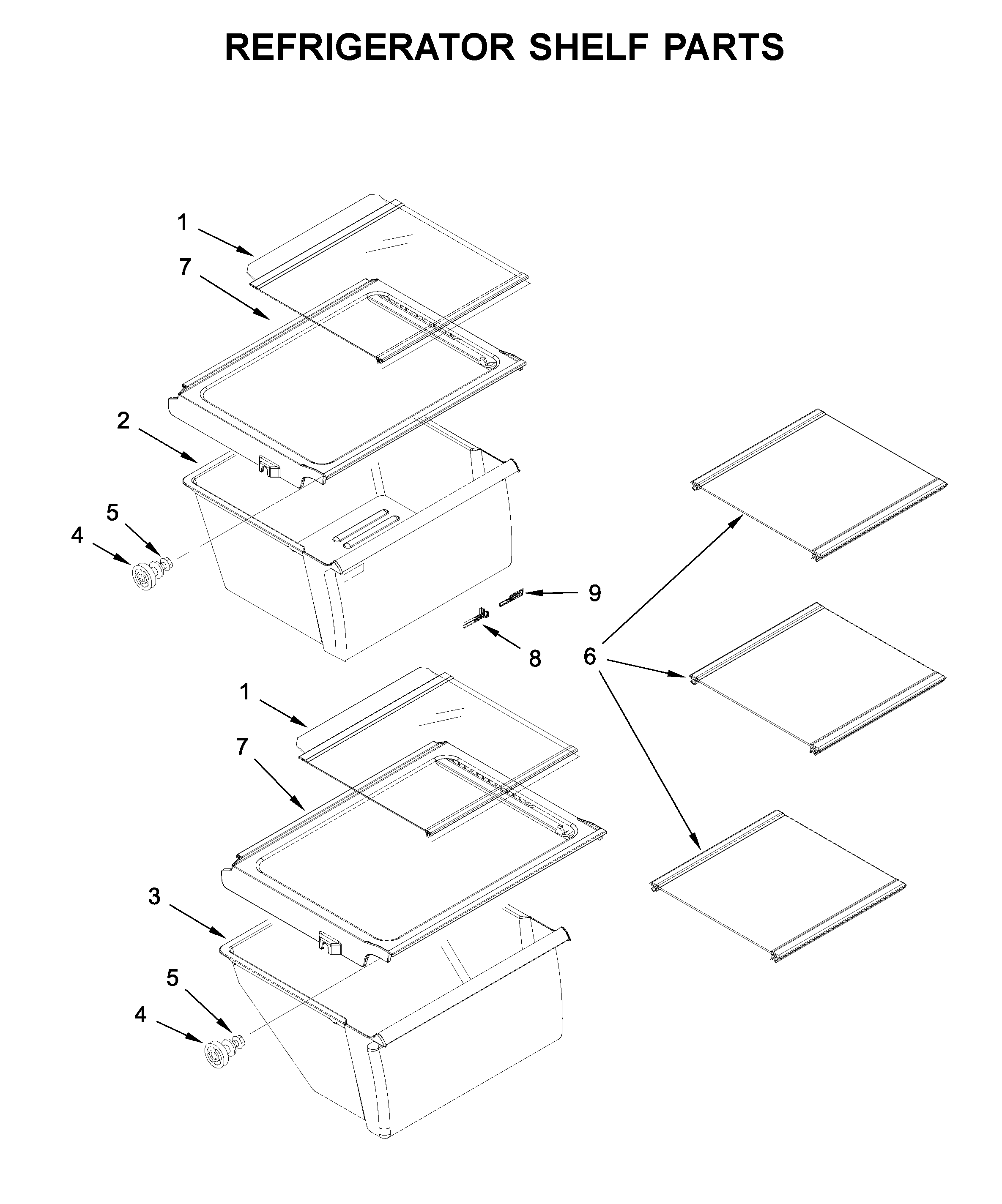 REFRIGERATOR SHELF PARTS

1
7
2
5
4
9
8
6
1
7
3
5
4