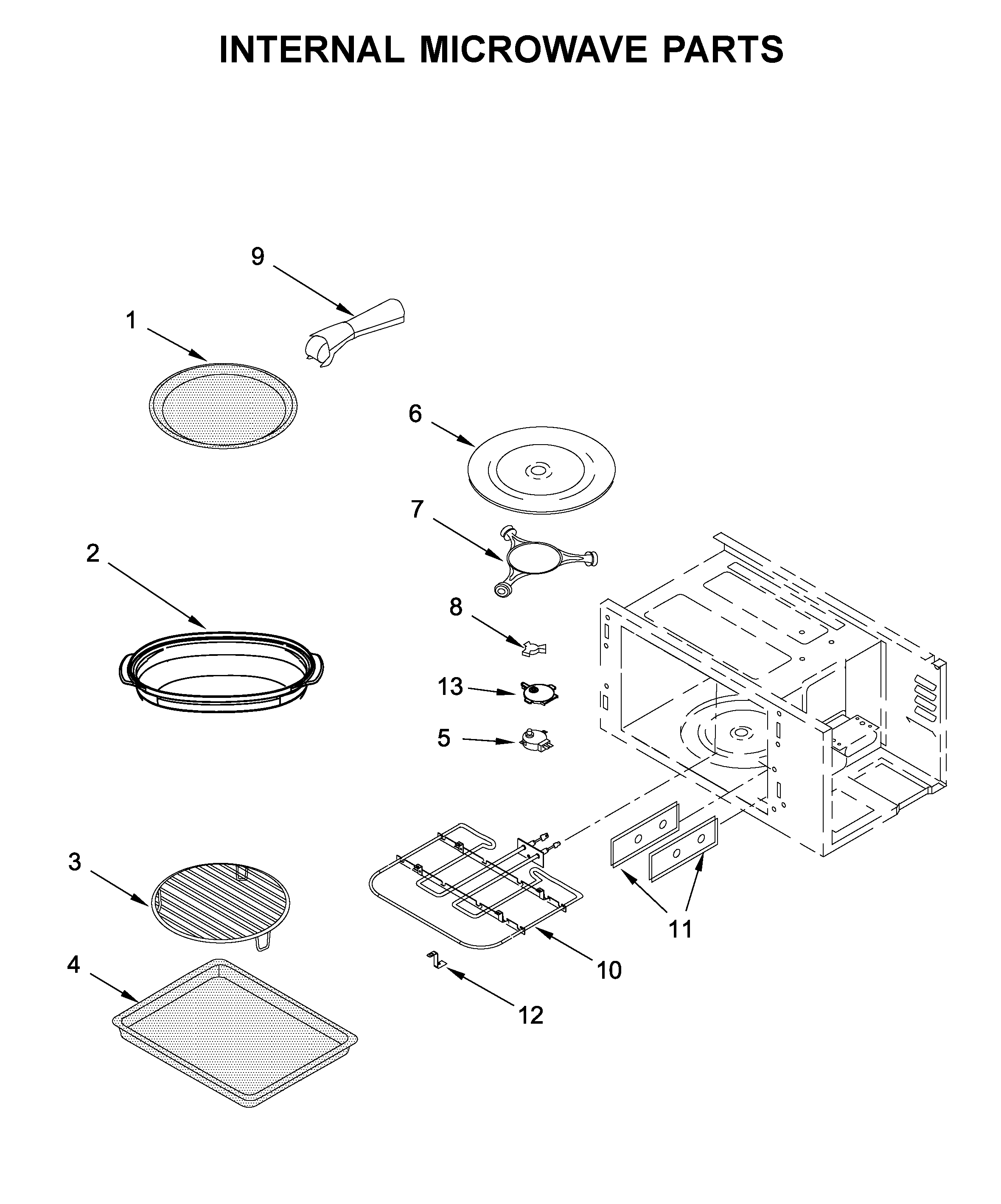 INTERNAL MICROWAVE PARTS

9

1

6

7

2

8

13

5

3

11

10

4

12