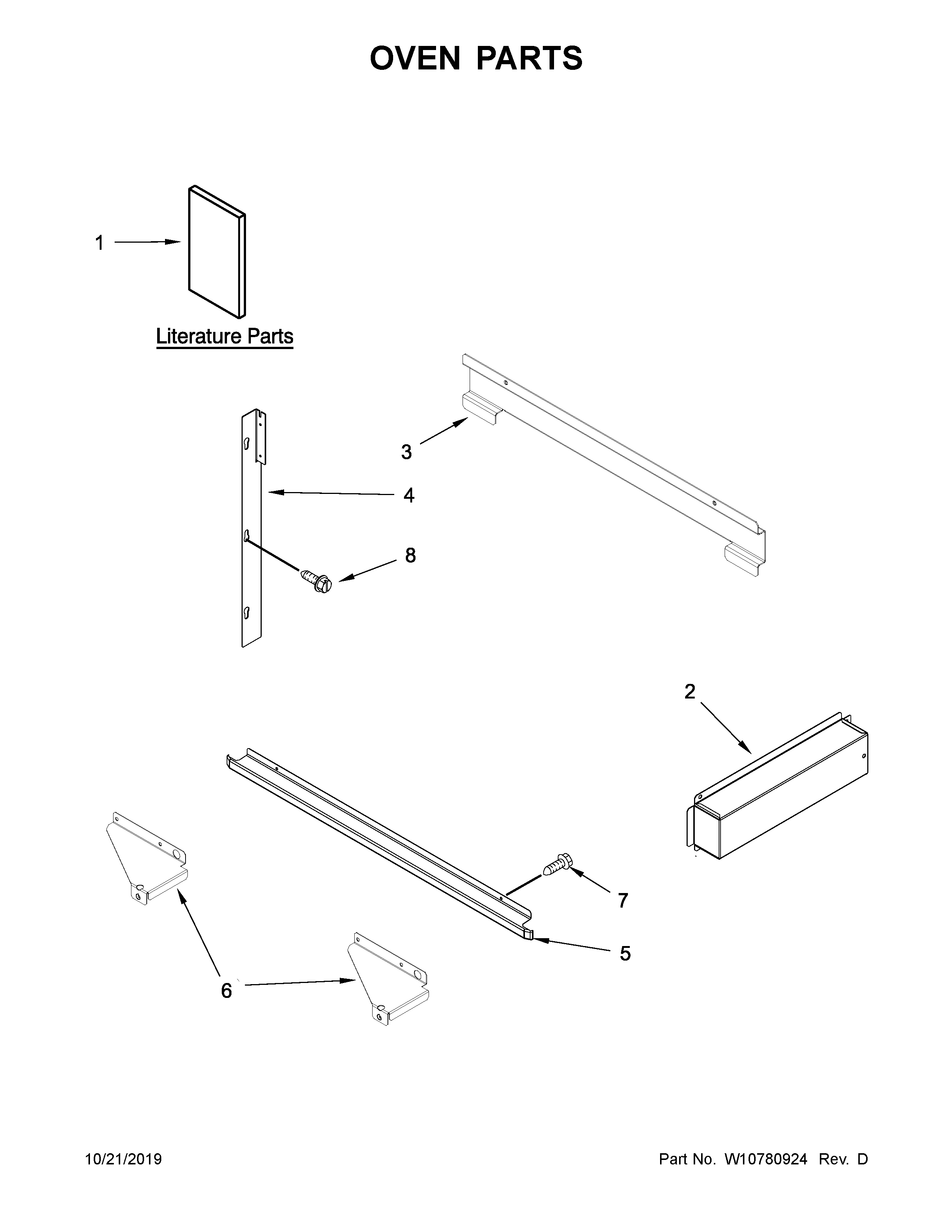 OVEN PARTS

1

Literature Parts

3

4

8

2

7

5

6

10/21/2019

Part No. W10780924 Rev. D