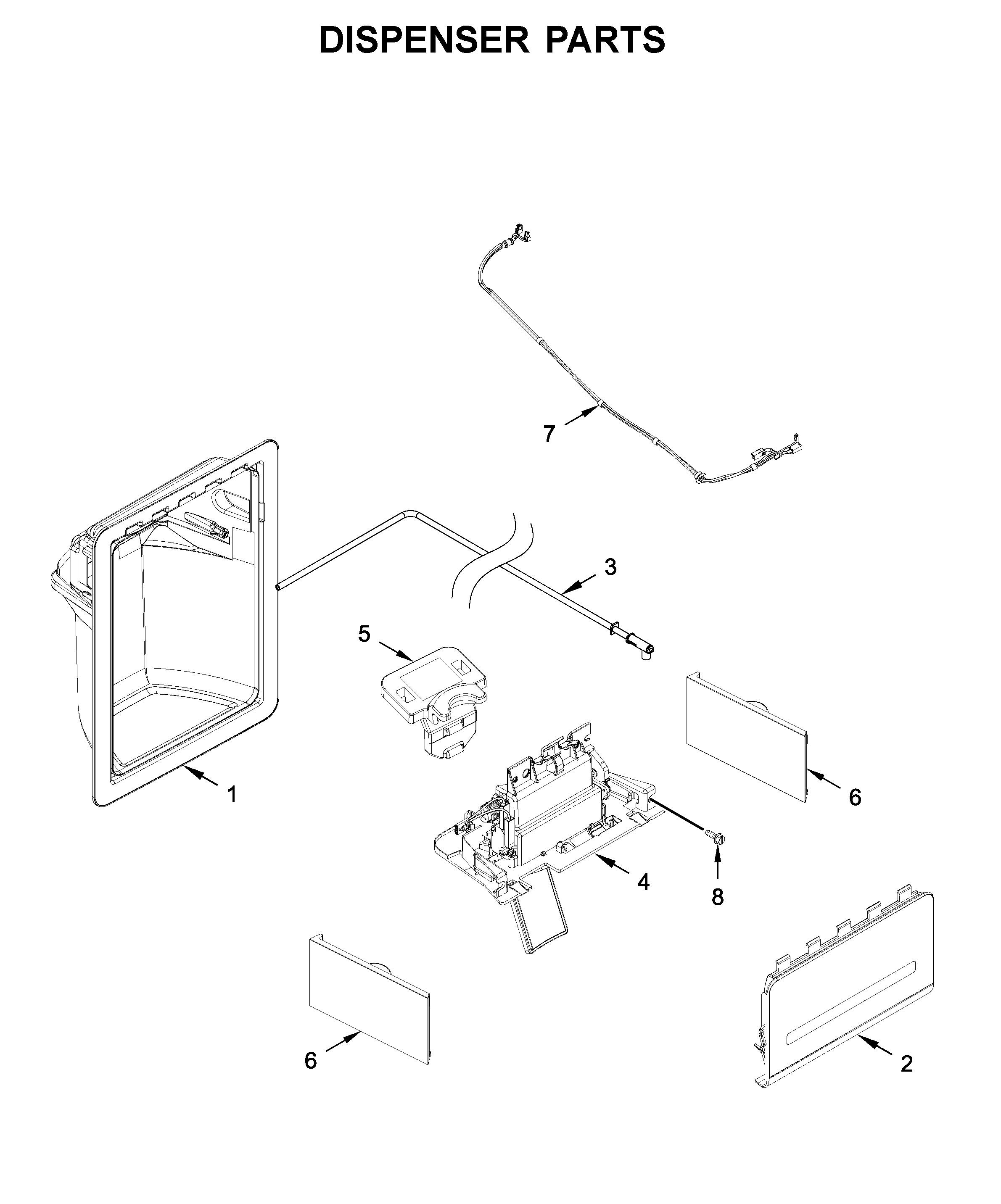 DISPENSER PARTS

7

3

5

1

6

4

8

6

2