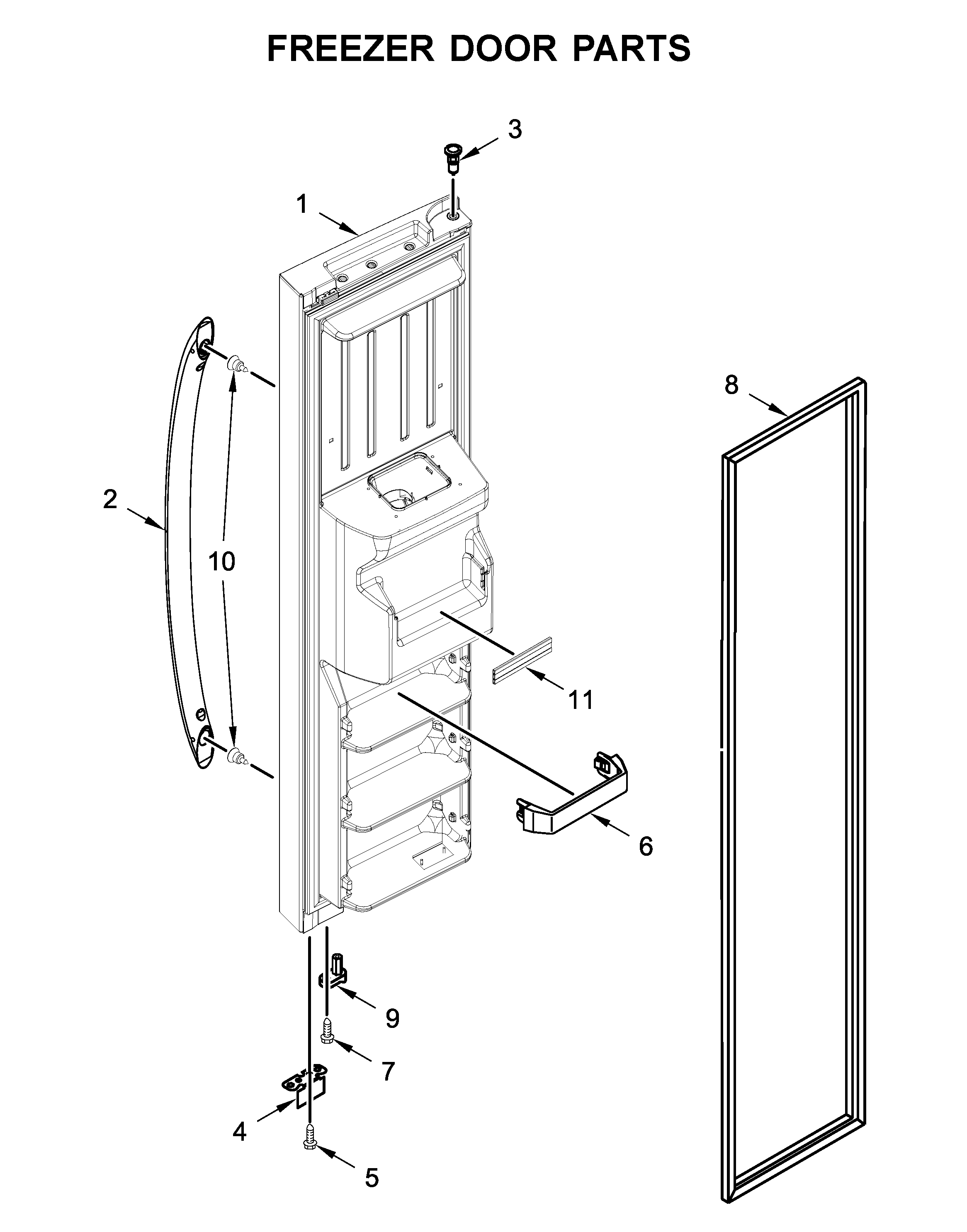 FREEZER DOOR PARTS

3
1
8
2
10
11
6
9
7
4
5