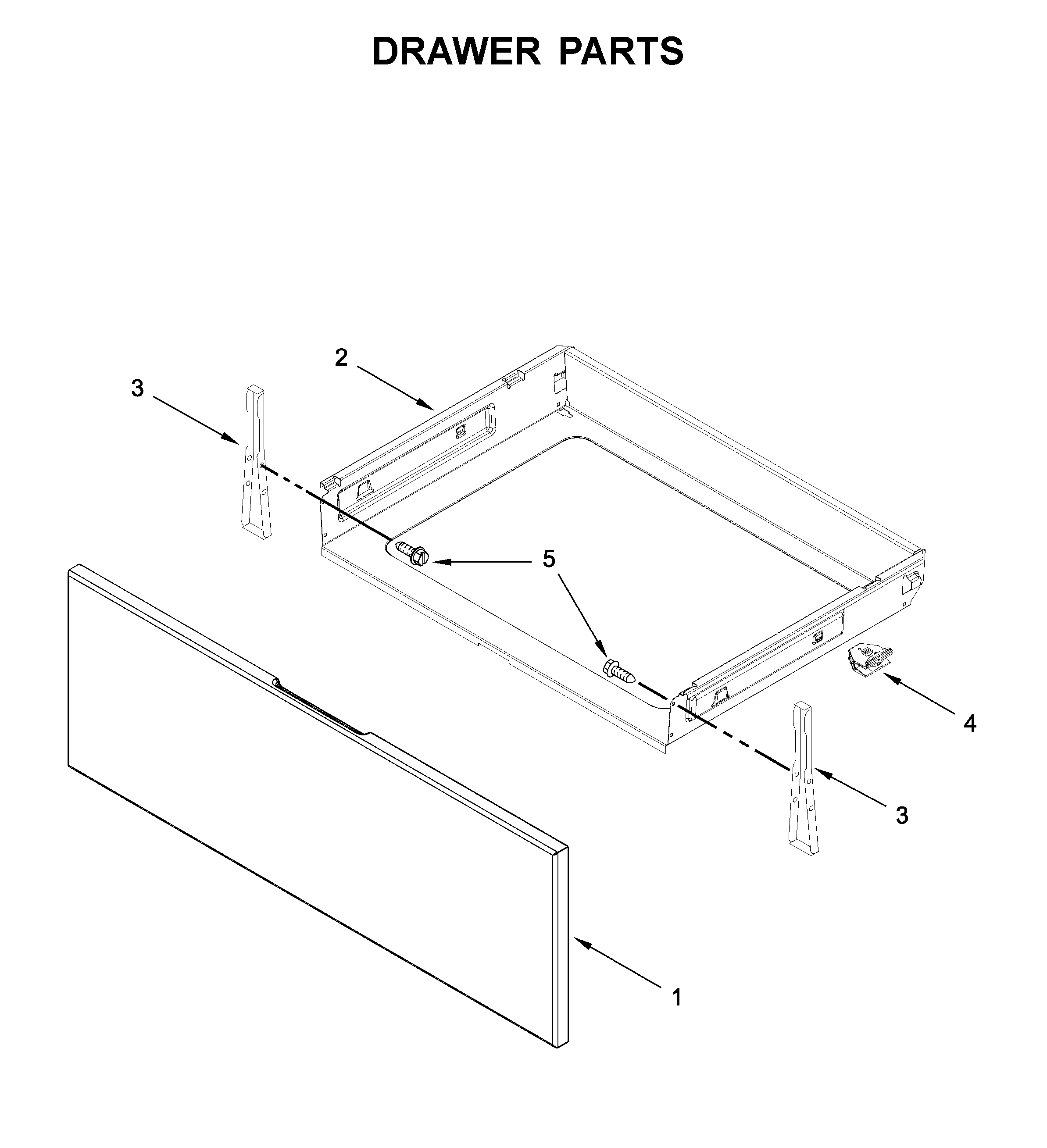 DRAWER PARTS

2

3

5

4

3

1