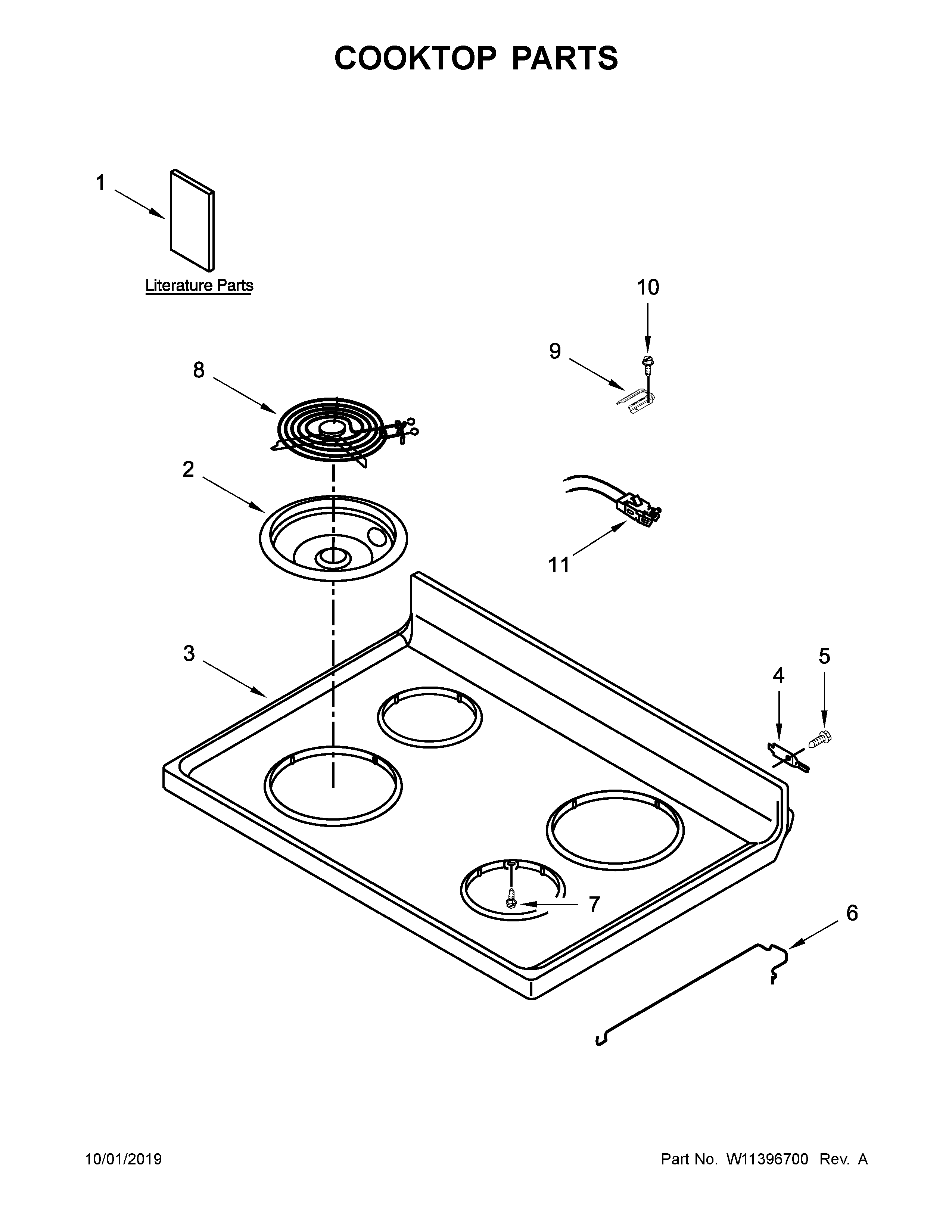 COOKTOP PARTS

1

Literature Parts

10

9

8

2

11

3

4

5

7

6

10/01/2019

Part No. W11396700 Rev. A