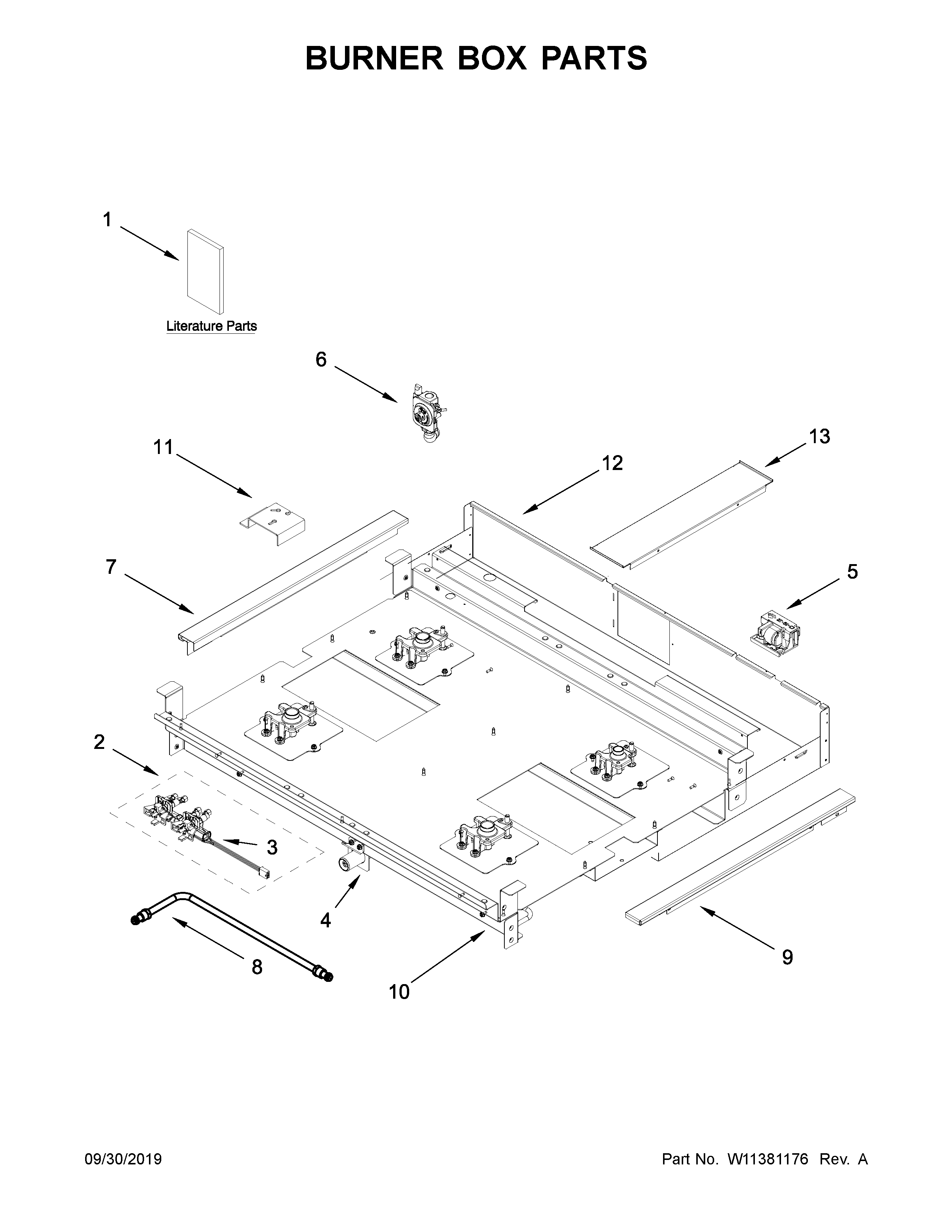 BURNER BOX PARTS

1

Literature Parts

6

11

12

13

7

5

2

3

4

8

10

9

09/30/2019

Part No. W11381176 Rev. A