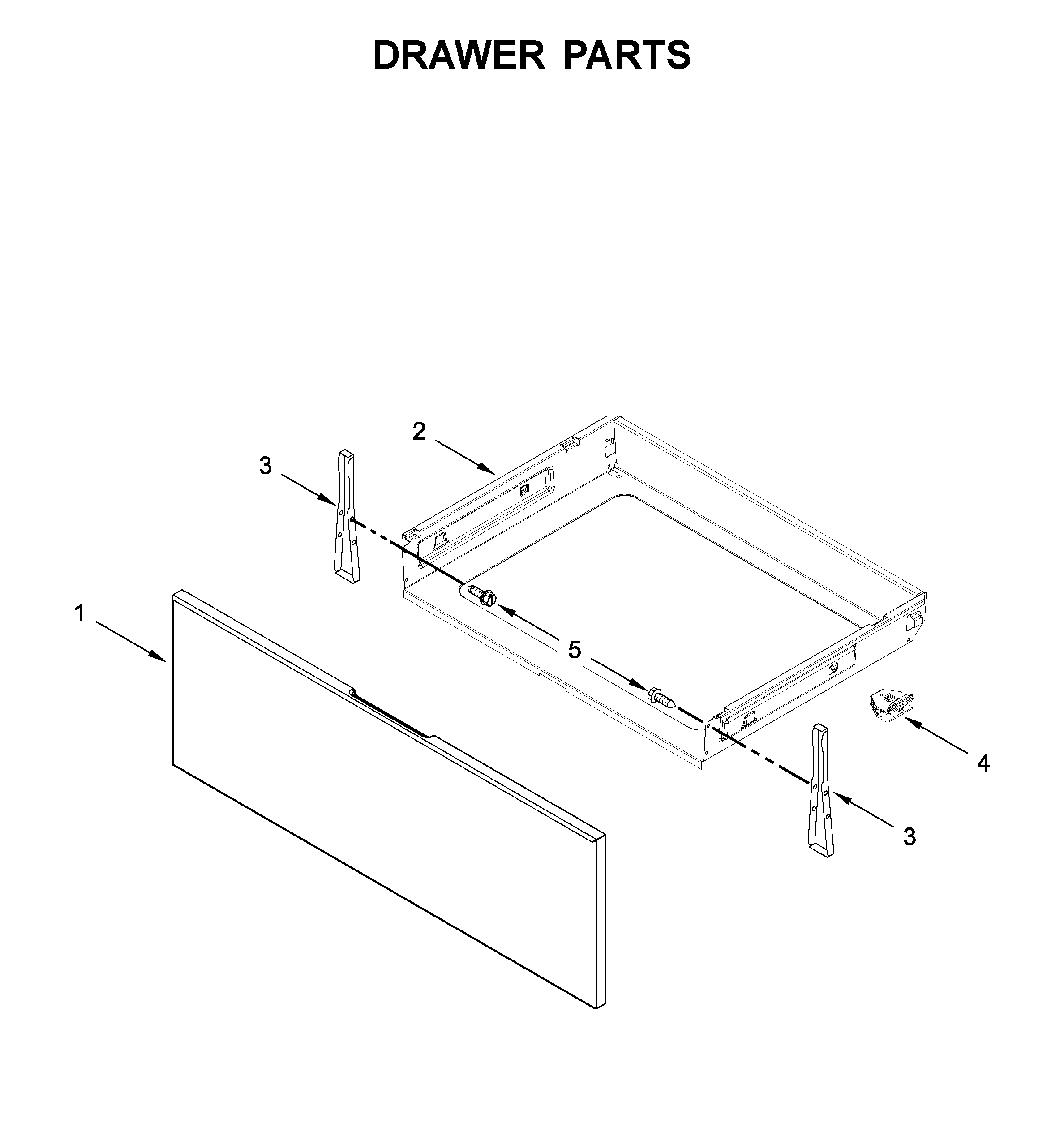 DRAWER PARTS

2
3
1
5
4
3