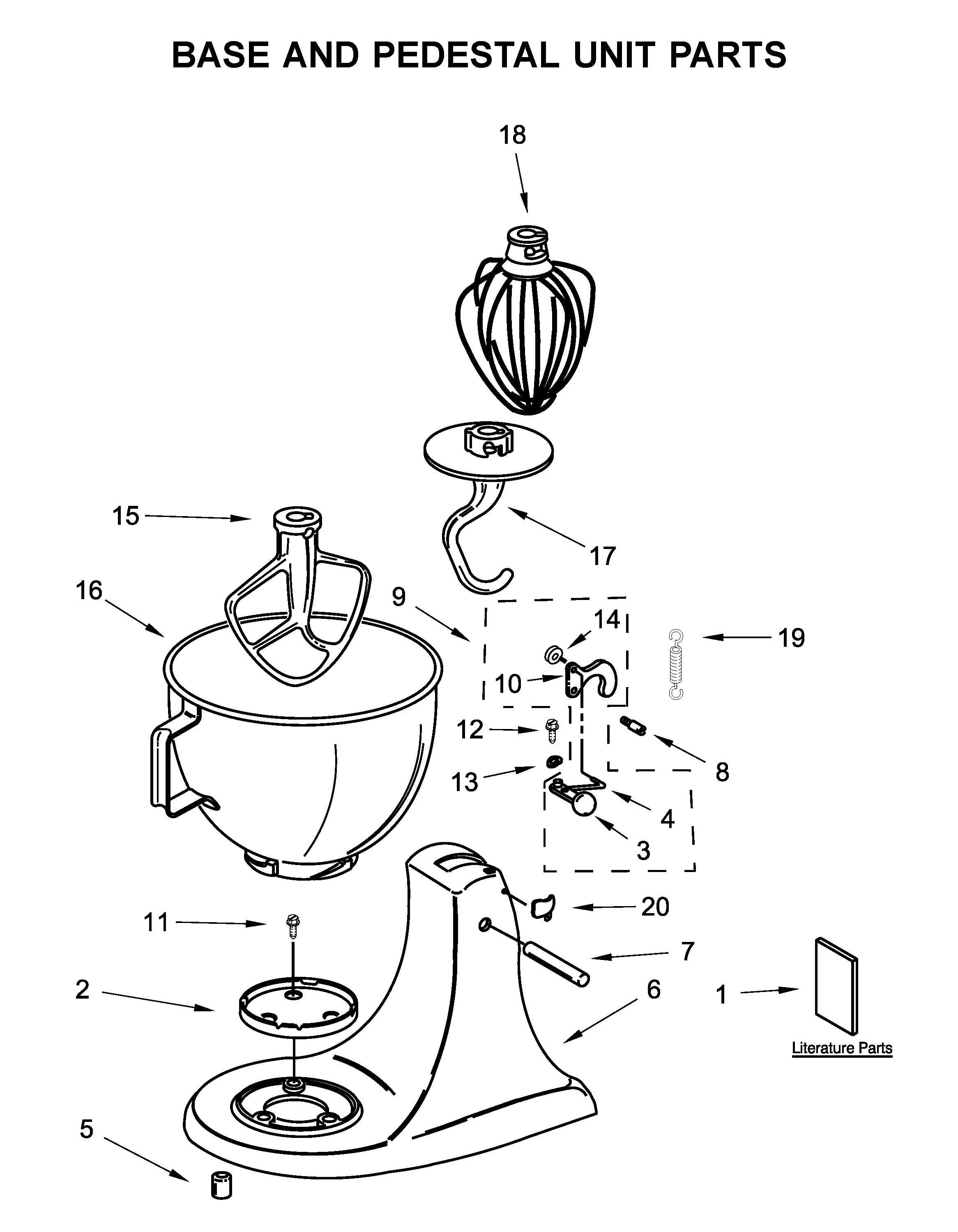 BASE AND PEDESTAL UNIT PARTS

18

15

17

16

9

14

19

10

12

8

13

4

3

20

11

7

2

6

1

Literature Parts

5