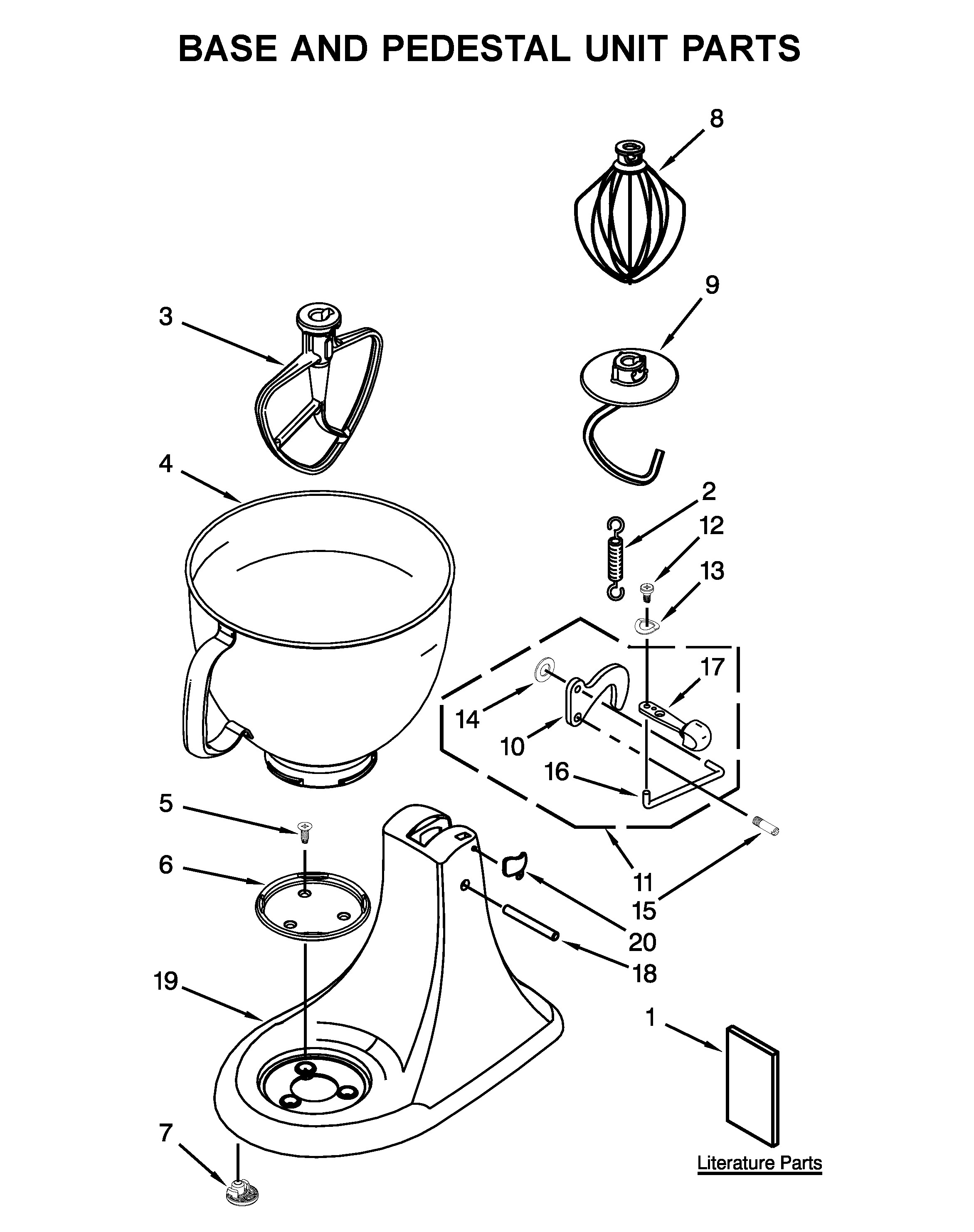 BASE AND PEDESTAL UNIT PARTS

8

9

3

4

2

12

13

17

14

10

16

5

6

11

15

20

18

19

1

7

Literature Parts