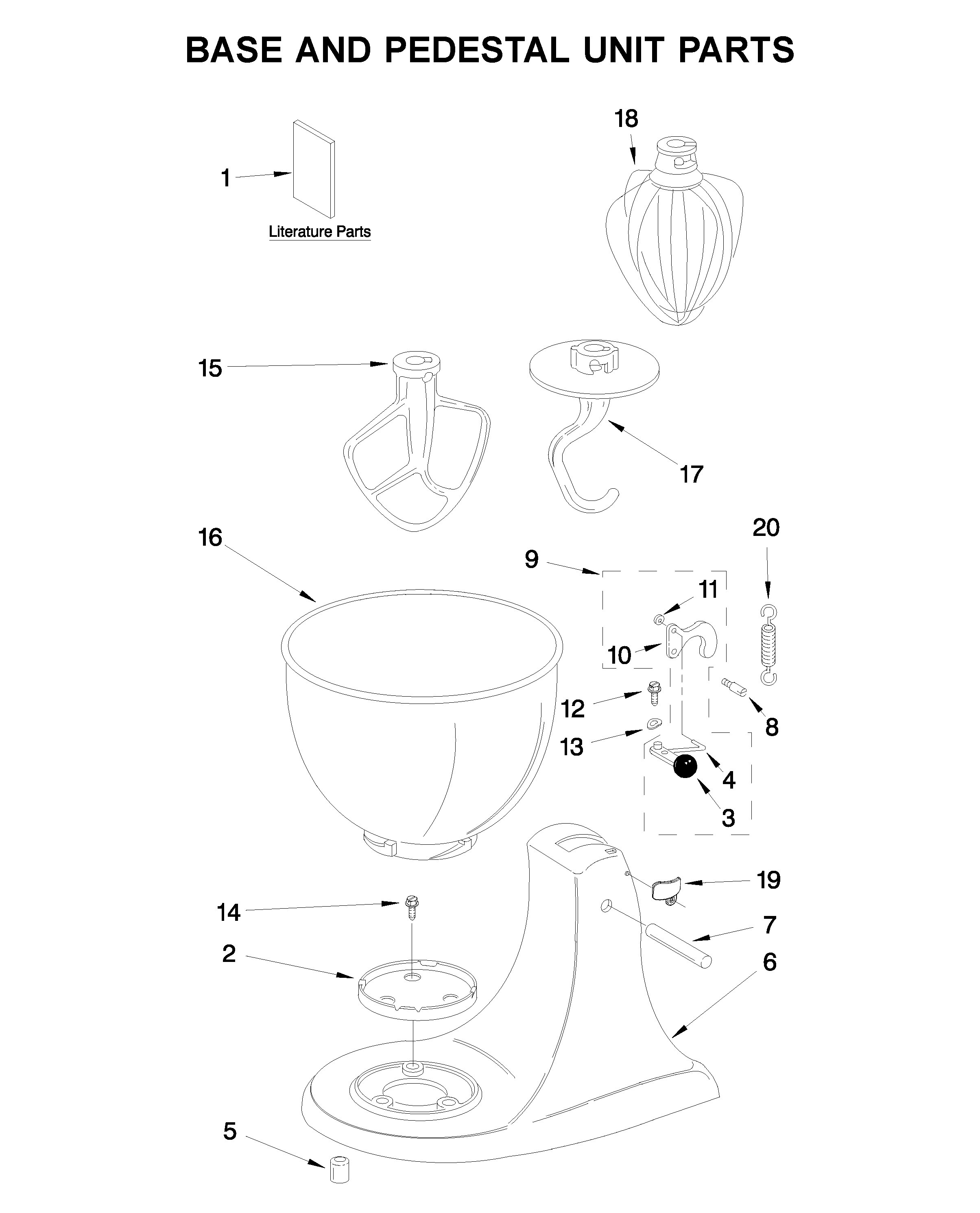 BASE AND PEDESTAL UNIT PARTS

1

Literature Parts

18

15

17

16

9

20

11

10

12

8

13

4

3

19

14

7

2

6

5