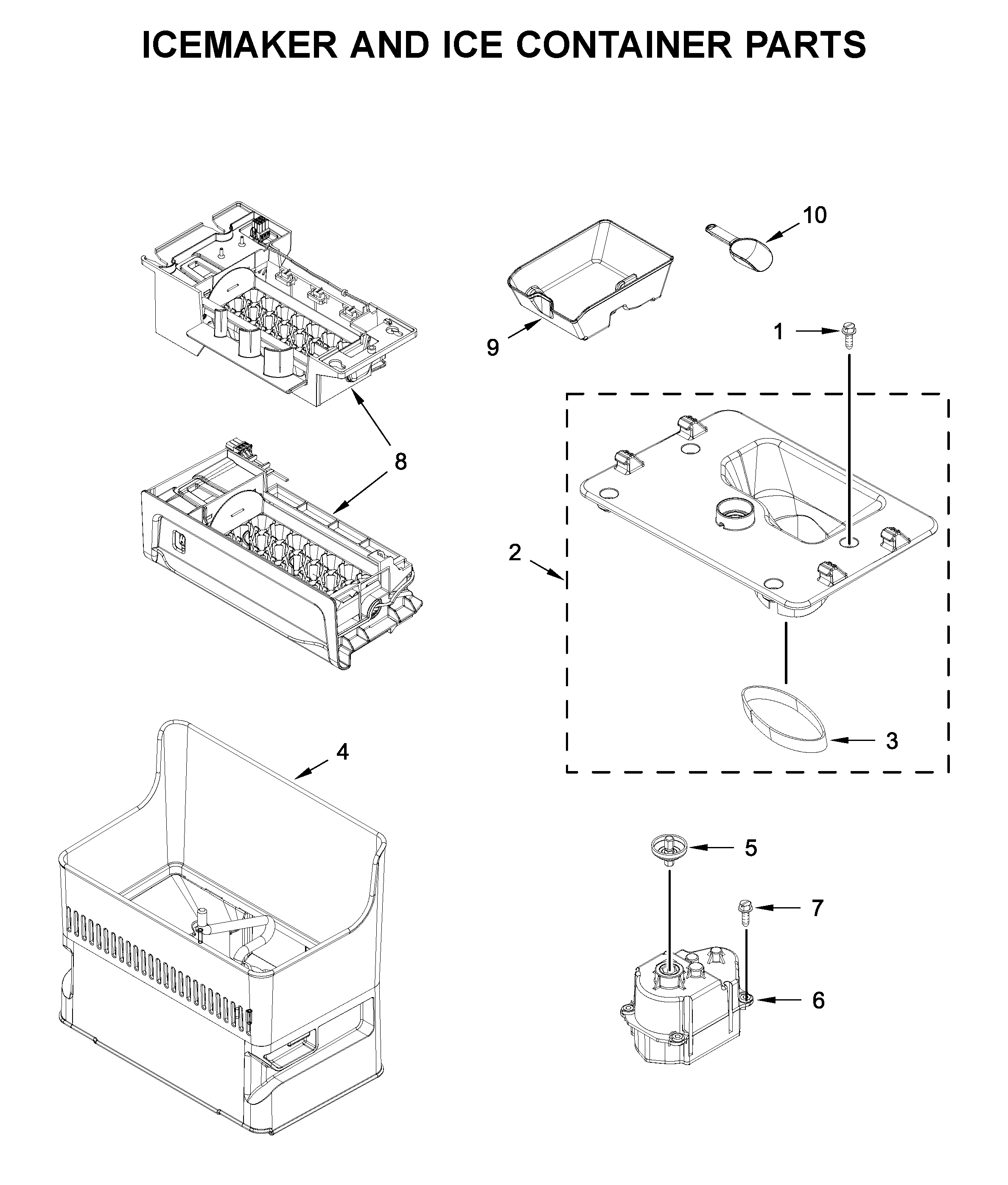 ICEMAKER AND ICE CONTAINER PARTS

10
9
1
8
2
3
4
5
7
6